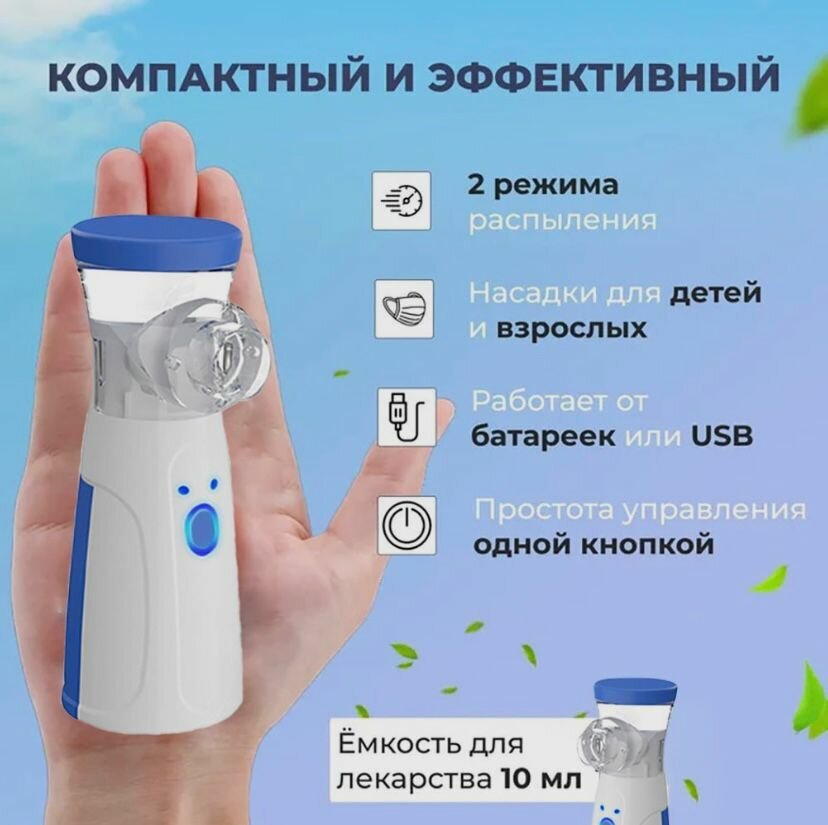 КОМПАКТНЫЙ И ЭФФЕКТИВНЫЙ

2 режима распыления

Насадки для детей и взрослых

Работает от батареек или USB

Простота управления одной кнопкой

Ёмкость для лекарства 10 мл