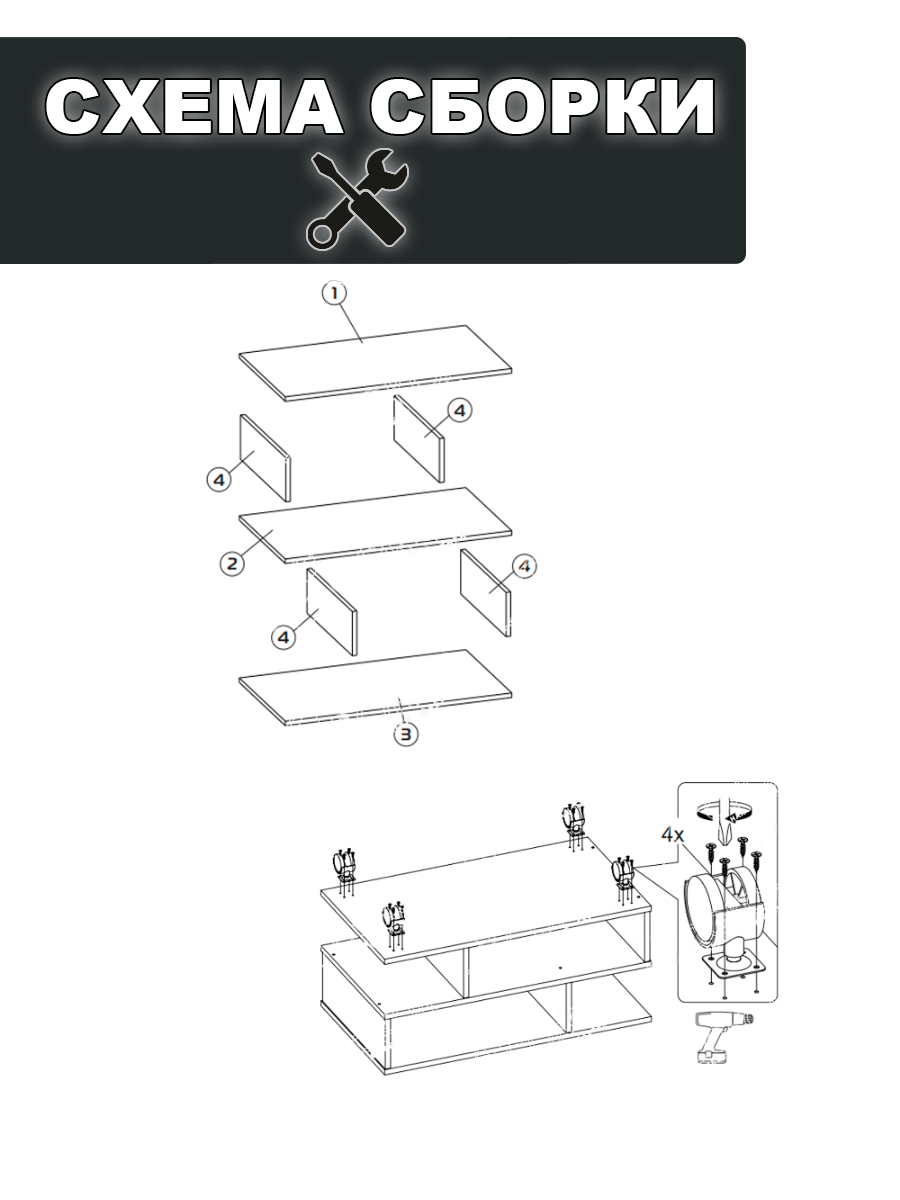 СХЕМА СБОРКИ

1

4

4

2

4

4

3

4x