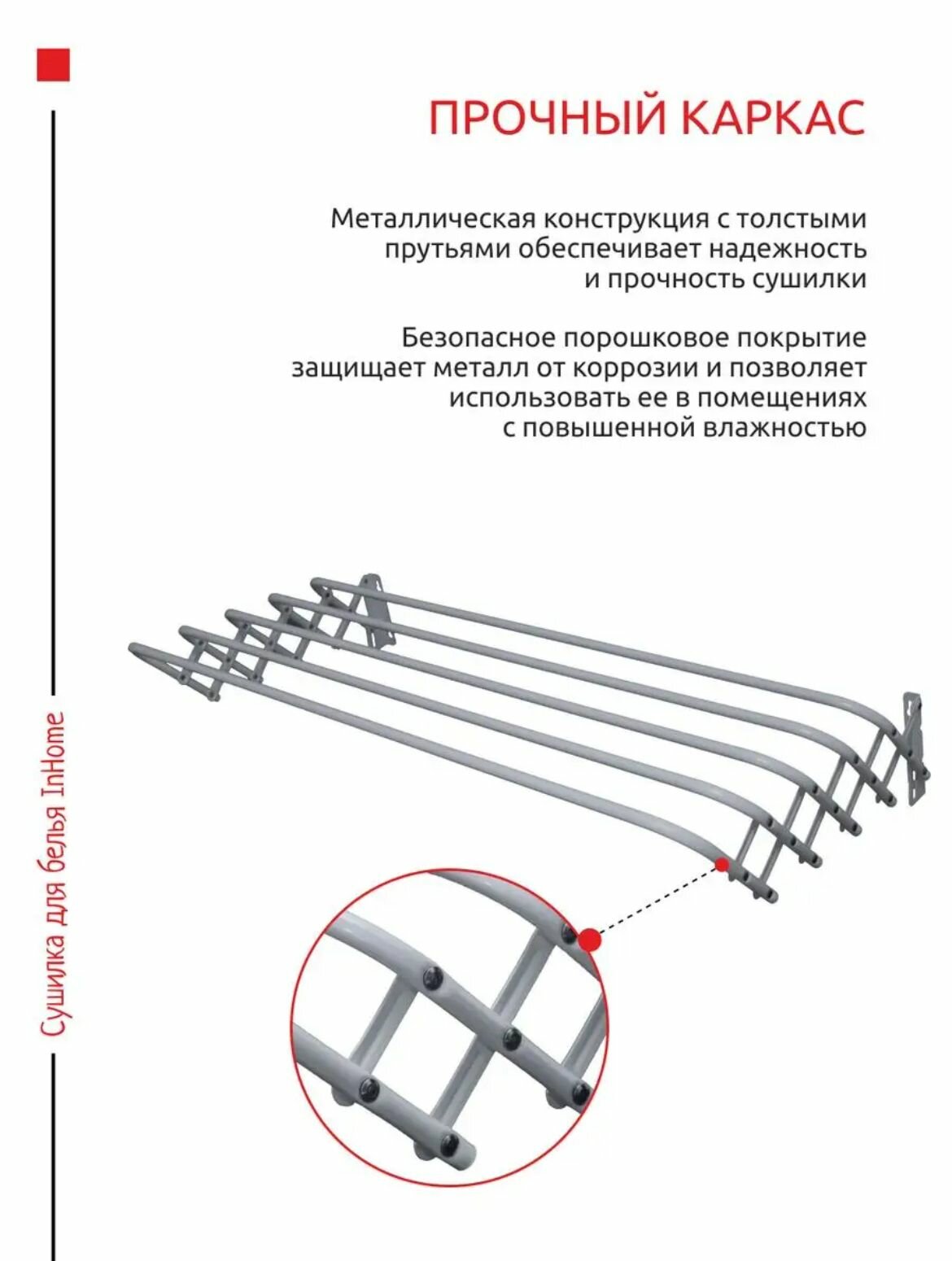 ПРОЧНЫЙ КАРКАС

Металлическая конструкция с толстыми прутьями обеспечивает надежность и прочность сушилки

Безопасное порошковое покрытие защищает металл от коррозии и позволяет использовать ее в помещениях с повышенной влажностью

Сушилка для белья InHome