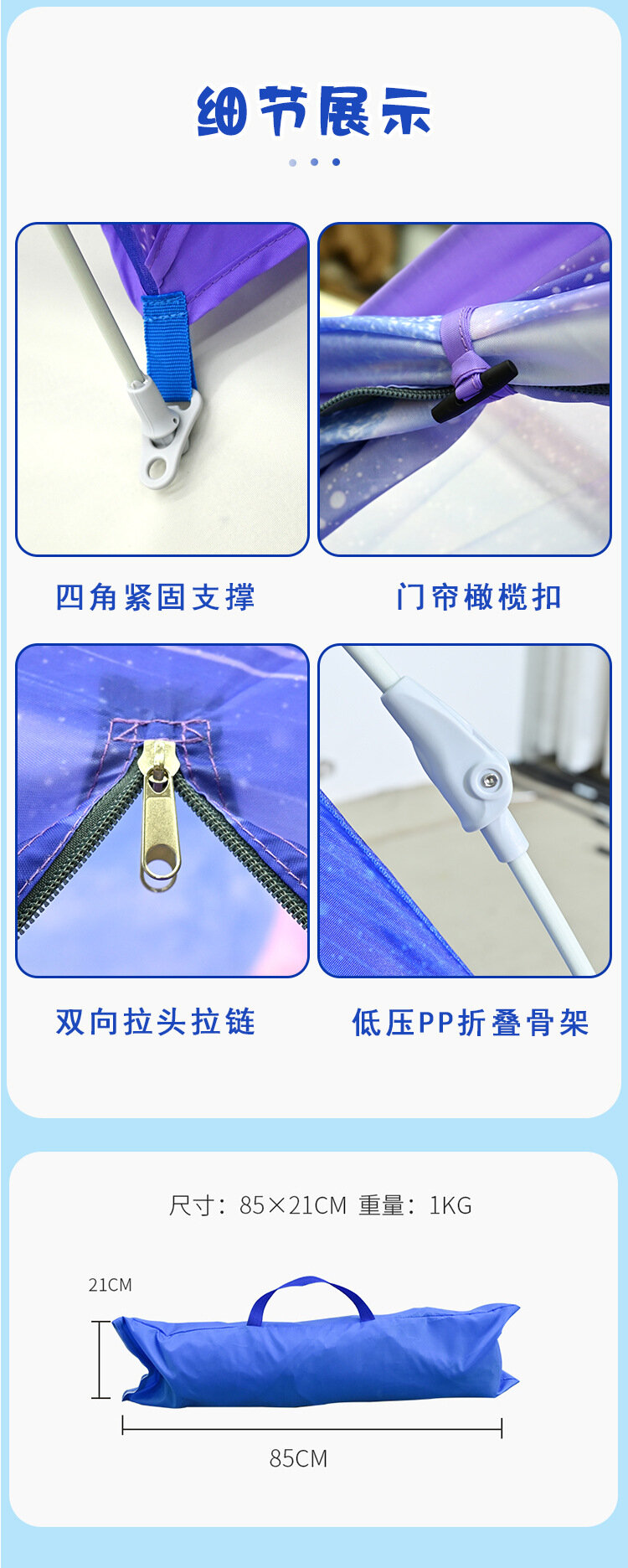 细节展示

四角紧固支撑

门帘橄榄扣

双向拉头拉链

低压PP折叠骨架

尺寸：85×21CM 重量：1KG

21CM

85CM