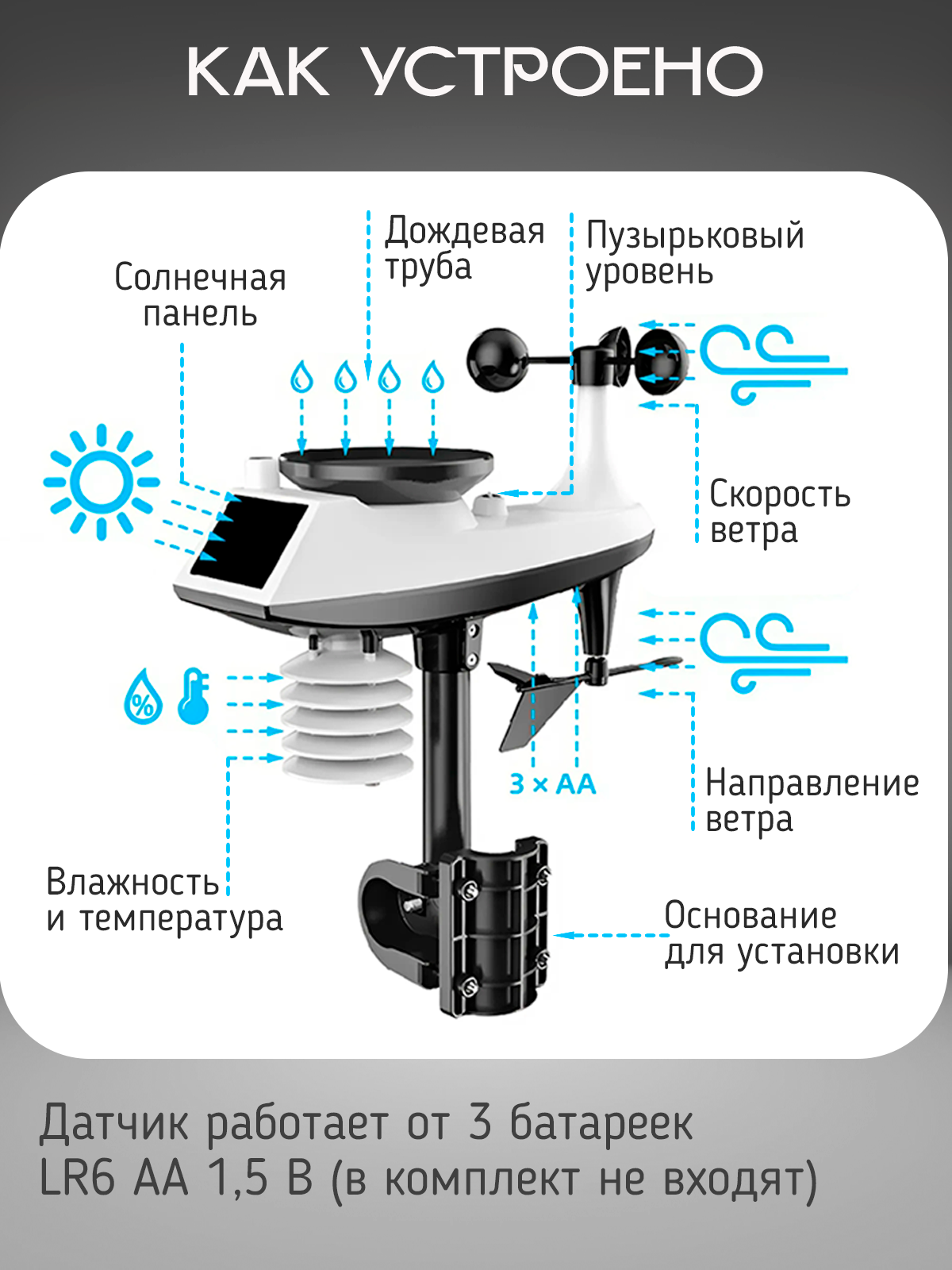 КАК УСТРОЕНО

Солнечная панель

Дождевая труба

Пузырьковый уровень

Скорость ветра

%

3 × AA

Направление ветра

Влажность и температура

Основание для установки

Датчик работает от 3 батареек LR6 AA 1,5 В (в комплект не входят)