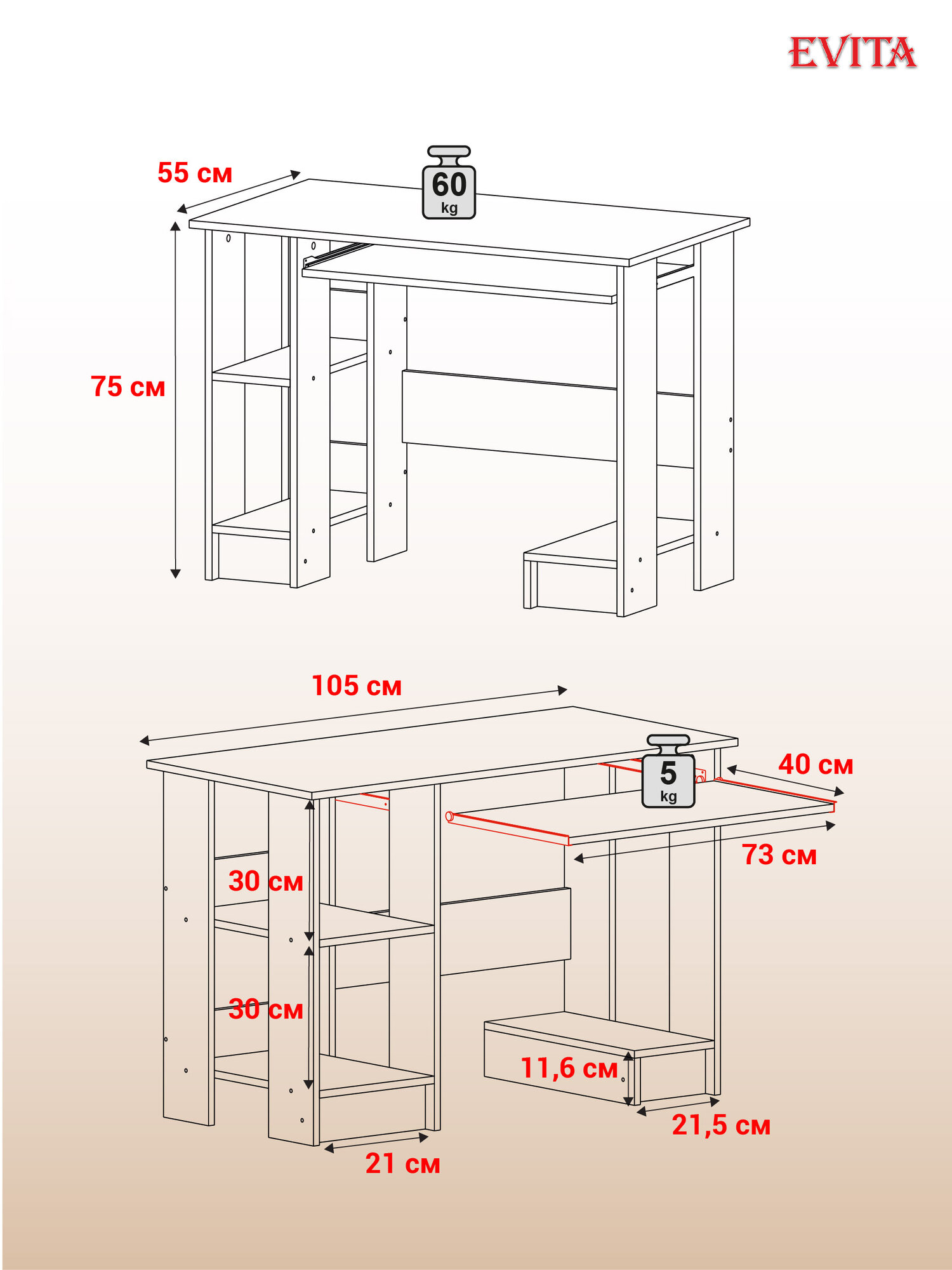 EVITA

55 см

60
kg

75 см

105 см

5
kg

40 см

73 см

30 см

30 см

11,6 см

21,5 см

21 см