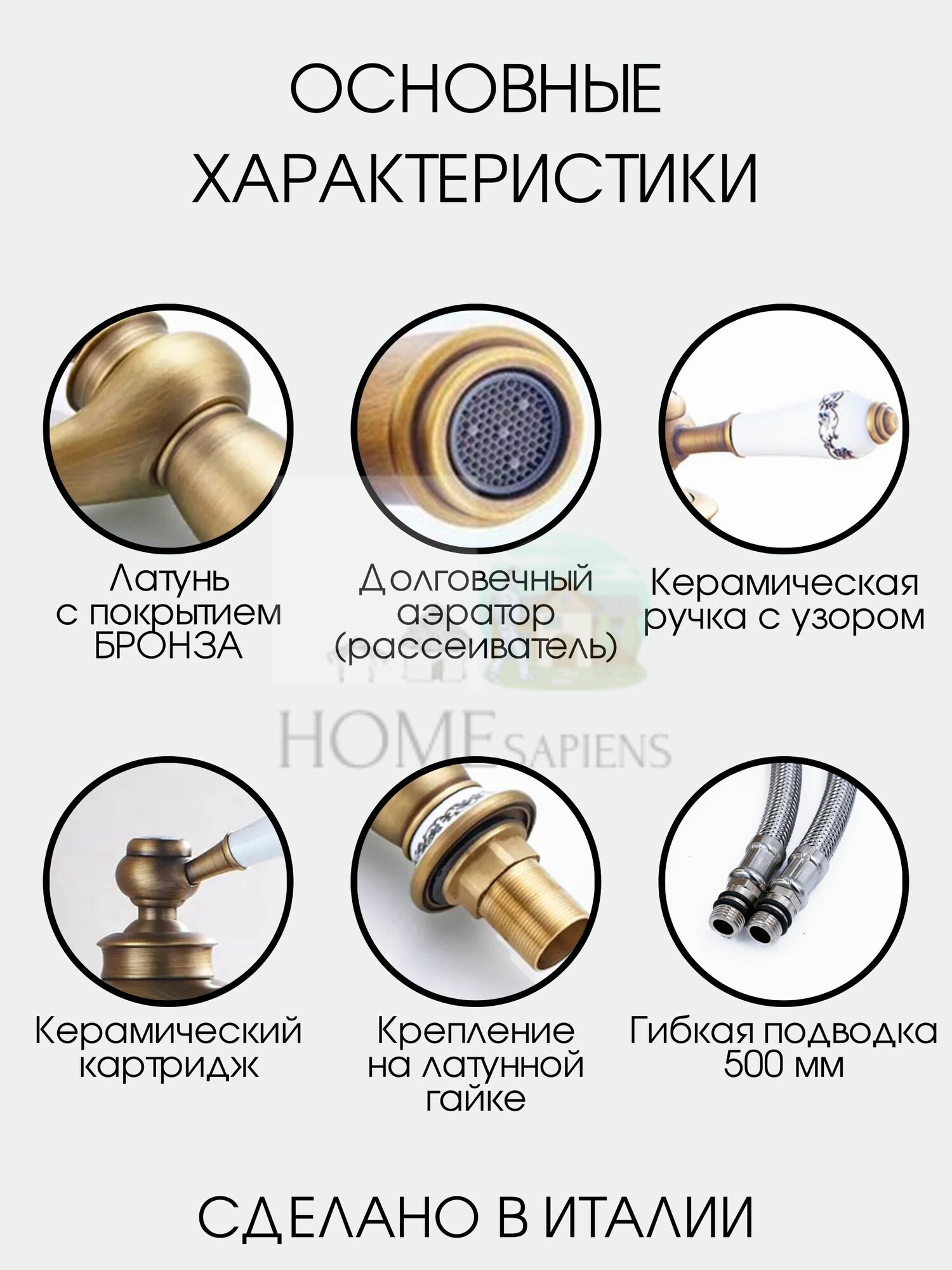 ОСНОВНЫЕ ХАРАКТЕРИСТИКИ

Латунь с покрытием БРОНЗА

Долговечный аэратор (рассеиватель)

Керамическая ручка с узором

HOME SAPIENS

Керамический картридж

Крепление на латунной гайке

Гибкая подводка 500 мм

СДЕЛАНО В ИТАЛИИ