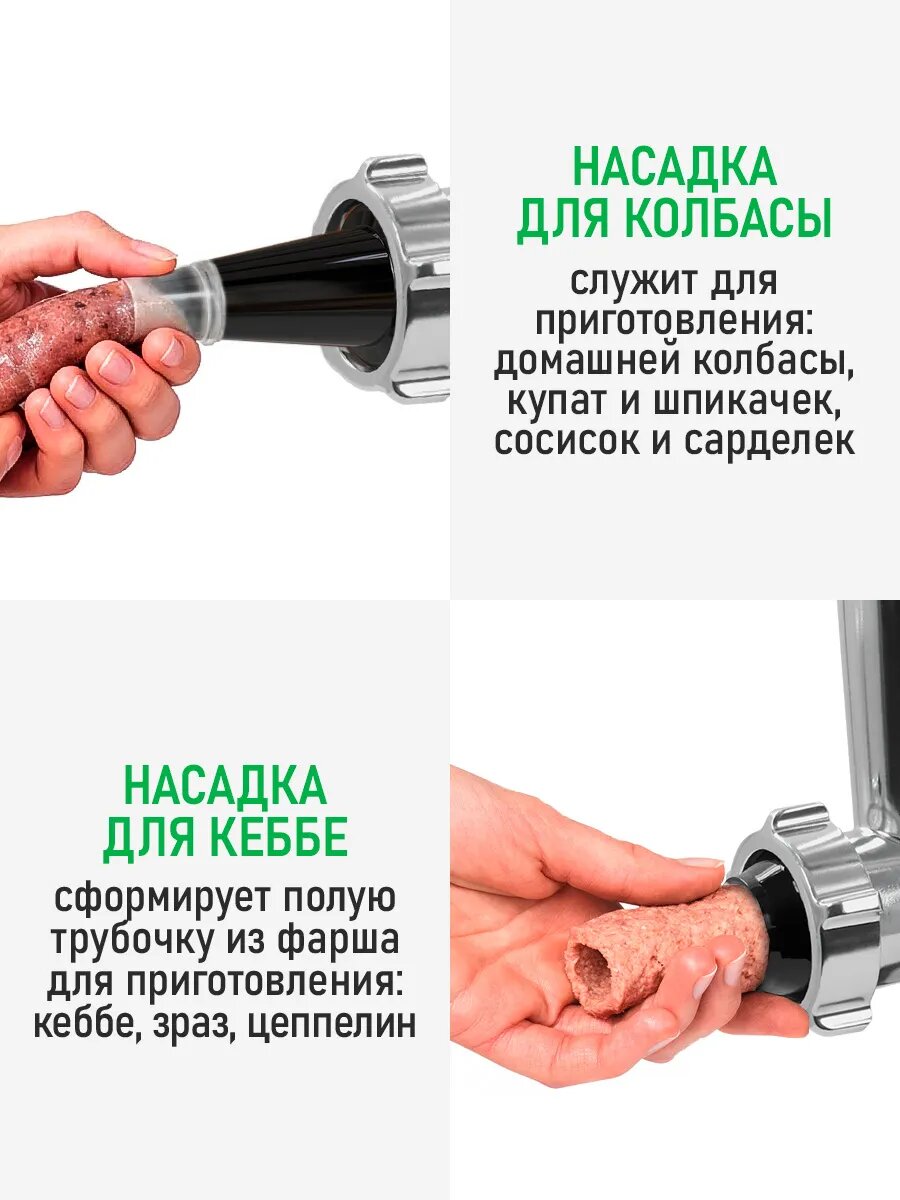 НАСАДКА ДЛЯ КОЛБАСЫ

служит для приготовления: домашней колбасы, купат и шпикачек, сосисок и сарделек

НАСАДКА ДЛЯ КЕББЕ

сформирует полую трубочку из фарша для приготовления: кеббе, зраз, цеппелин