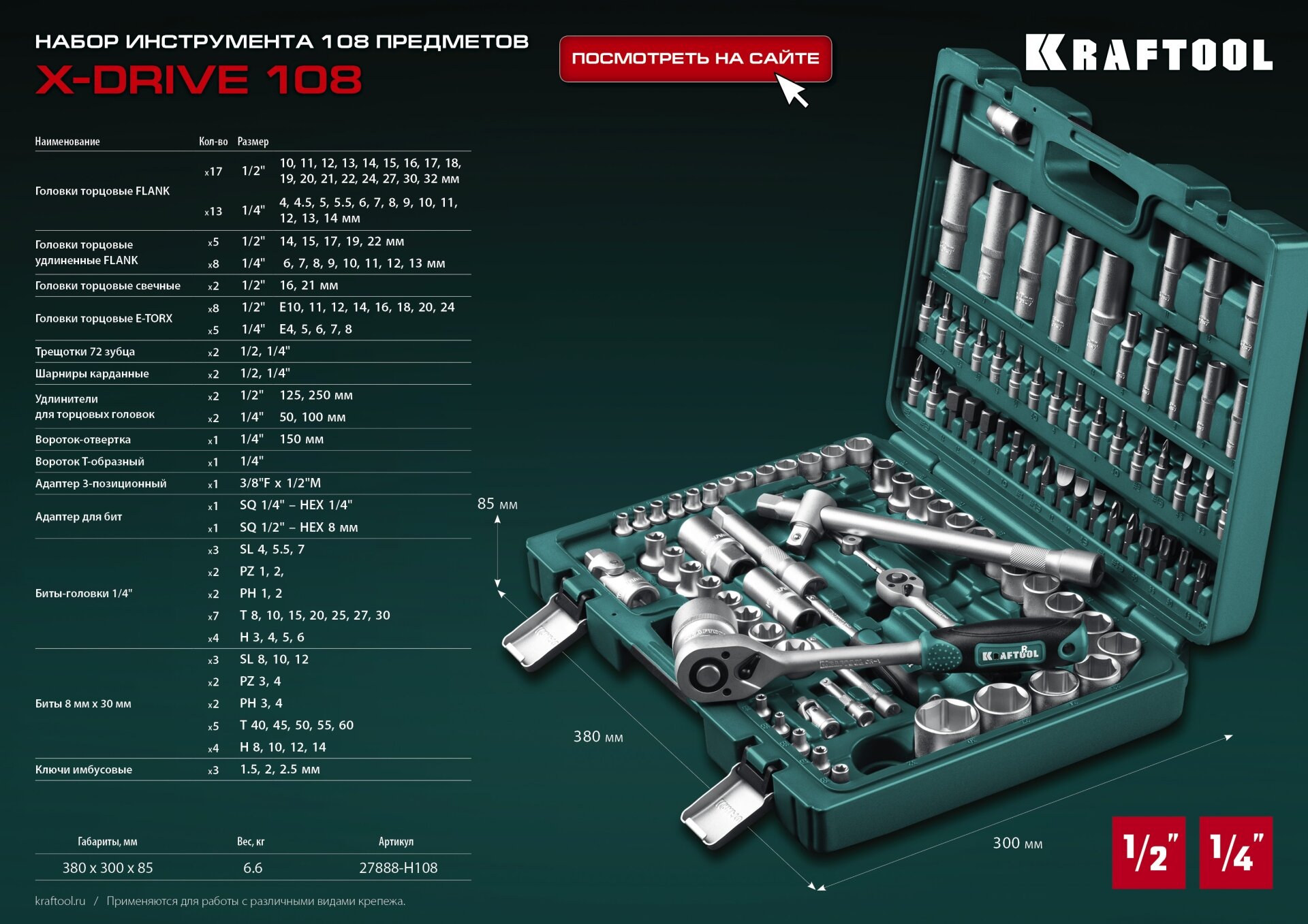 НАБОР ИНСТРУМЕНТА 108 ПРЕДМЕТОВ
X-DRIVE 108

ПОСМОТРЕТЬ НА САЙТЕ

KRAFTOOL

| Наименование | Кол-во | Размер | |
|---|---|---|---|
| Головки торцовые FLANK | x17 | 1/2" | 10, 11, 12, 13, 14, 15, 16, 17, 18, 19, 20, 21, 22, 24, 27, 30, 32 мм |
| | x13 | 1/4" | 4, 4.5, 5, 5.5, 6, 7, 8, 9, 10, 11, 12, 13, 14 мм |
| Головки торцовые удлиненные FLANK | x5 | 1/2" | 14, 15, 17, 19, 22 мм |
| | x8 | 1/4" | 6, 7, 8, 9, 10, 11, 12, 13 мм |
| Головки торцовые свечные | x2 | 1/2" | 16, 21 мм |
| Головки торцовые E-TORX | x8 | 1/2" | E10, 11, 12, 14, 16, 18, 20, 24 |
| | x5 | 1/4" | E4, 5, 6, 7, 8 |
| Трещотки 72 зубца | x2 | 1/2, 1/4" | |
| Шарниры карданные | x2 | 1/2, 1/4" | |
| Удлинители для торцовых головок | x2 | 1/2" | 125, 250 мм |
| | x2 | 1/4" | 50, 100 мм |
| Вороток-отвертка | x1 | 1/4" | 150 мм |
| Вороток Т-образный | x1 | 1/4" | |
| Адаптер 3-позиционный | x1 | 3/8"F x 1/2"M | |
| Адаптер для бит | x1 | SQ 1/4" – HEX 1/4" | |
| | x1 | SQ 1/2" – HEX 8 мм | |
| Биты-головки 1/4" | x3 | SL 4, 5.5, 7 | |
| | x2 | PZ 1, 2, | |
| | x2 | PH 1, 2 | |
| | x7 | T 8, 10, 15, 20, 25, 27, 30 | |
| | x4 | H 3, 4, 5, 6 | |
| Биты 8 мм x 30 мм | x3 | SL 8, 10, 12 | |
| | x2 | PZ 3, 4 | |
| | x2 | PH 3, 4 | |
| | x5 | T 40, 45, 50, 55, 60 | |
| | x4 | H 8, 10, 12, 14 | |
| Ключи имбусовые | x3 | 1.5, 2, 2.5 мм | |

| Габариты, мм | Вес, кг | Артикул |
|---|---|---|
| 380 x 300 x 85 | 6.6 | 27888-H108 |

kraftool.ru / Применяются для работы с различными видами крепежа.

85 мм
380 мм
300 мм
KRAFTOOL
1/2" 1/4"