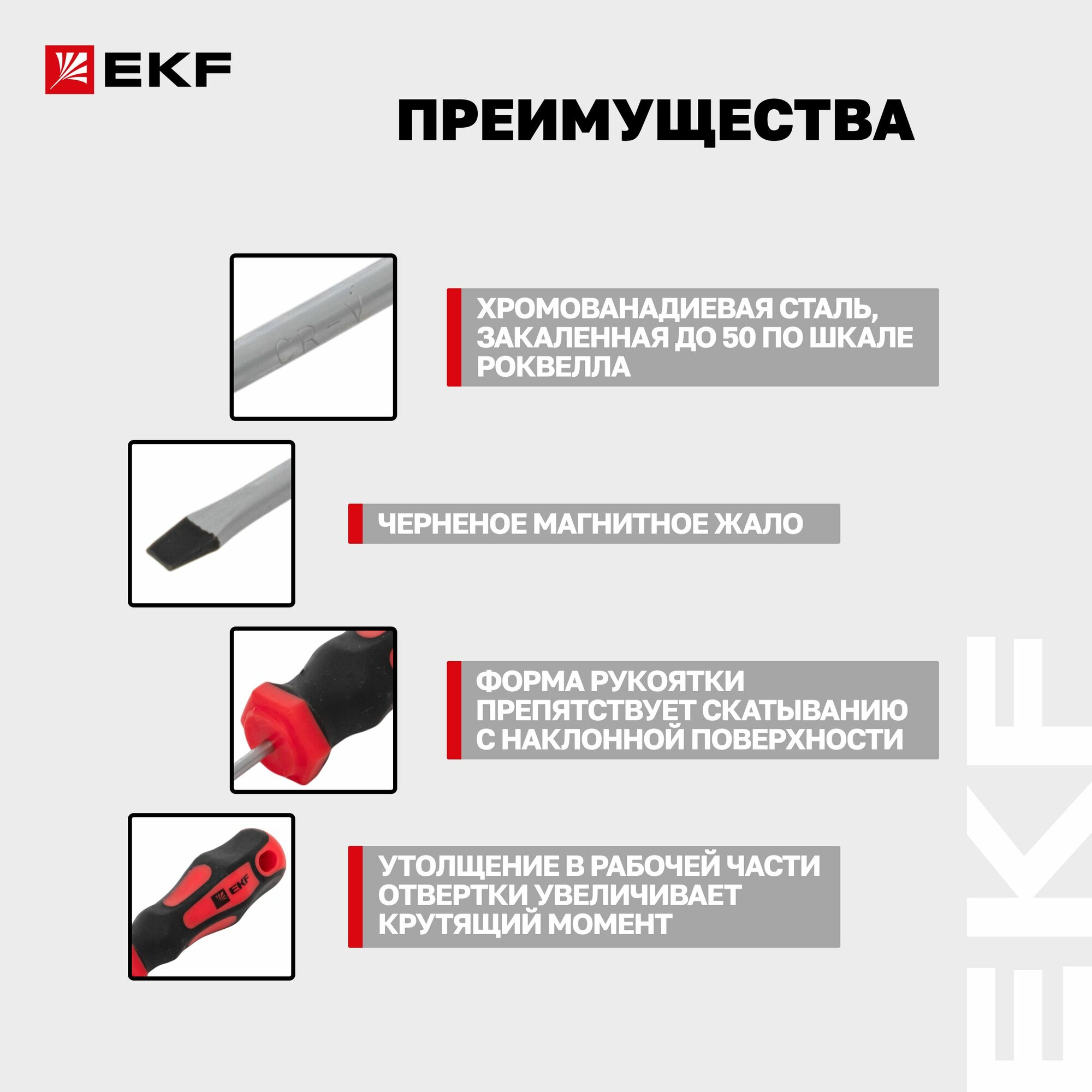 EKF

ПРЕИМУЩЕСТВА

CR-V

ХРОМОВАНАДИЕВАЯ СТАЛЬ, ЗАКАЛЕННАЯ ДО 50 ПО ШКАЛЕ РОКВЕЛЛА

ЧЕРНЕНОЕ МАГНИТНОЕ ЖАЛО

ФОРМА РУКОЯТКИ ПРЕПЯТСТВУЕТ СКАТЫВАНИЮ С НАКЛОННОЙ ПОВЕРХНОСТИ

EKF

УТОЛЩЕНИЕ В РАБОЧЕЙ ЧАСТИ ОТВЕРТКИ УВЕЛИЧИВАЕТ КРУТЯЩИЙ МОМЕНТ

EKF