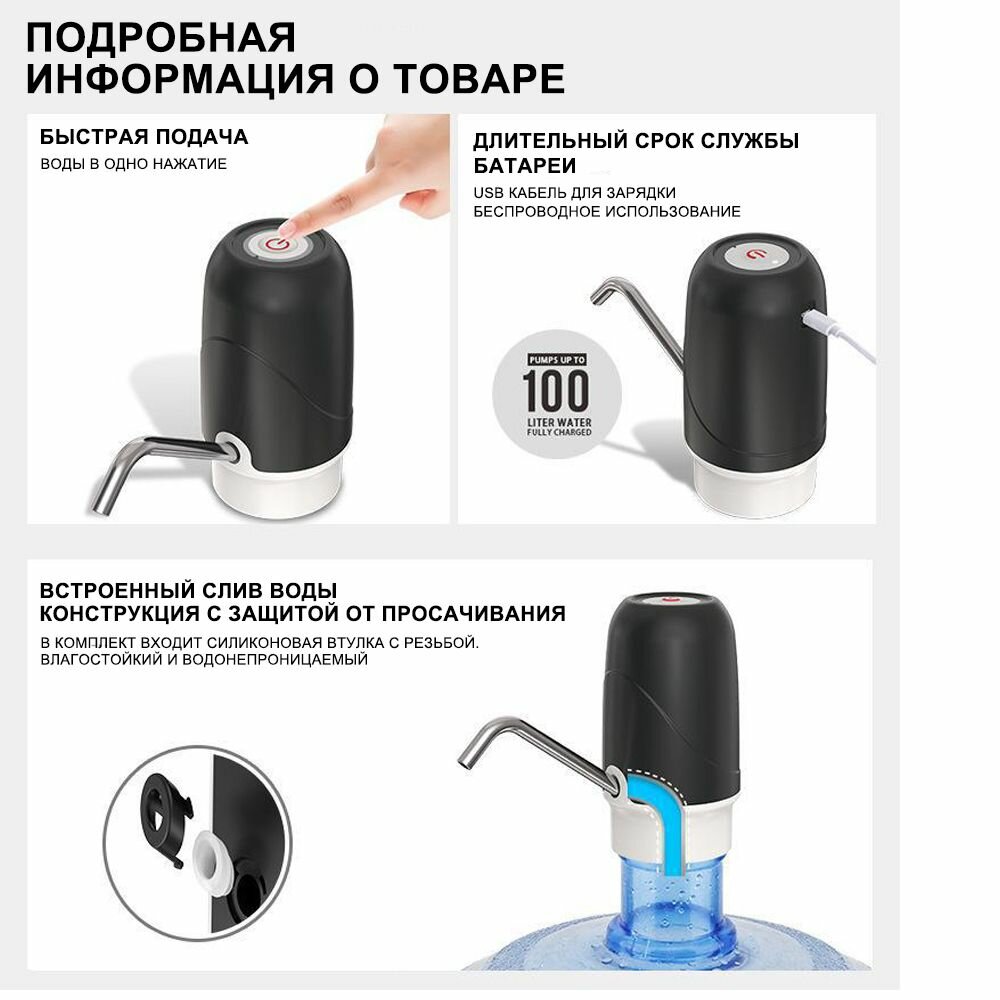 ПОДРОБНАЯ ИНФОРМАЦИЯ О ТОВАРЕ

БЫСТРАЯ ПОДАЧА
ВОДЫ В ОДНО НАЖАТИЕ

ДЛИТЕЛЬНЫЙ СРОК СЛУЖБЫ БАТАРЕИ
USB КАБЕЛЬ ДЛЯ ЗАРЯДКИ
БЕСПРОВОДНОЕ ИСПОЛЬЗОВАНИЕ

PUMPS UP TO
100
LITER WATER
FULLY CHARGED

ВСТРОЕННЫЙ СЛИВ ВОДЫ
КОНСТРУКЦИЯ С ЗАЩИТОЙ ОТ ПРОСАЧИВАНИЯ
В КОМПЛЕКТ ВХОДИТ СИЛИКОНОВАЯ ВТУЛКА С РЕЗЬБОЙ.
ВЛАГОСТОЙКИЙ И ВОДОНЕПРОНИЦАЕМЫЙ