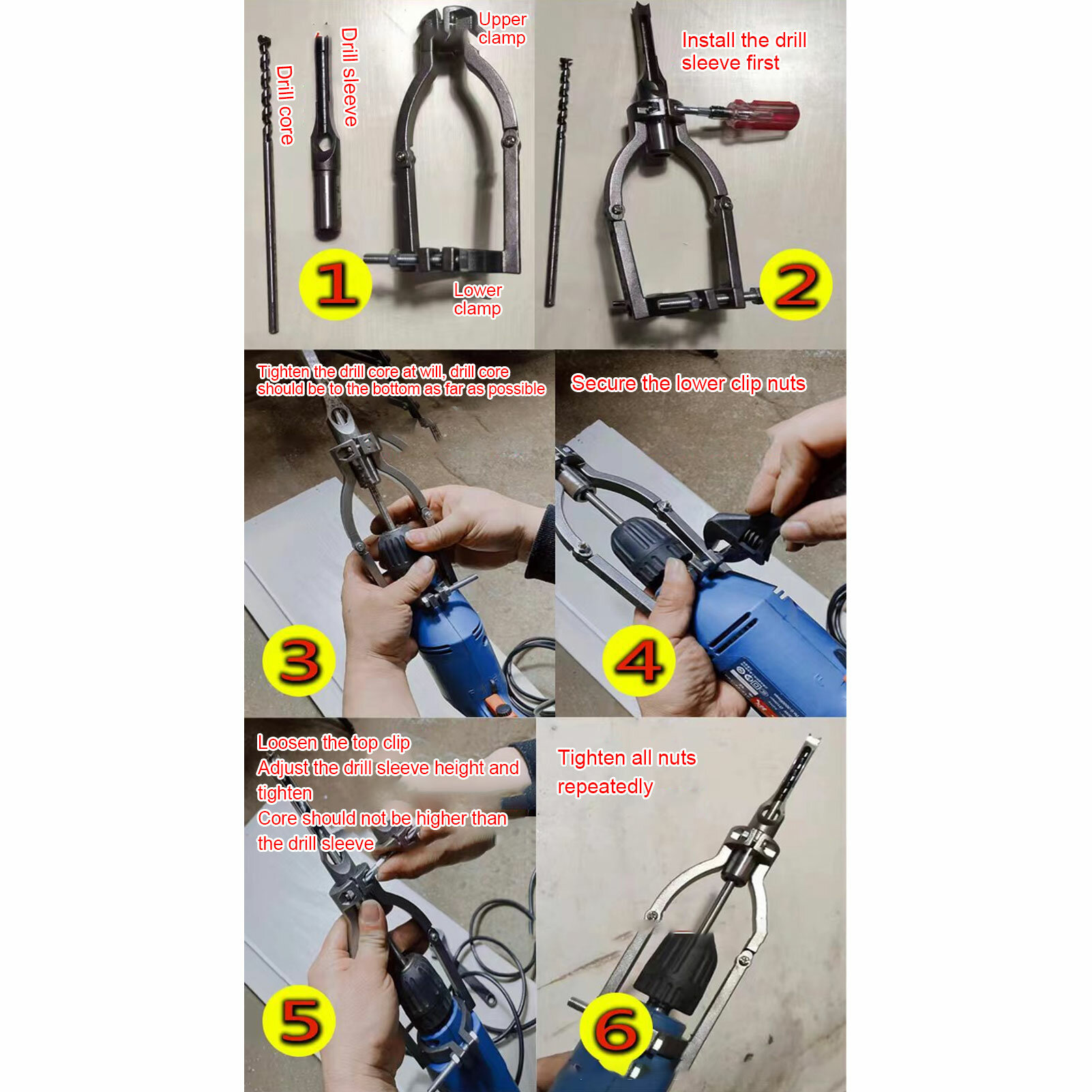 Drill core
Drill sleeve
Upper clamp
Lower clamp
1

Install the drill sleeve first
2

Tighten the drill core at will, drill core should be to the bottom as far as possible
3

Secure the lower clip nuts
4

Loosen the top clip
Adjust the drill sleeve height and tighten
Core should not be higher than the drill sleeve
5

Tighten all nuts repeatedly
6