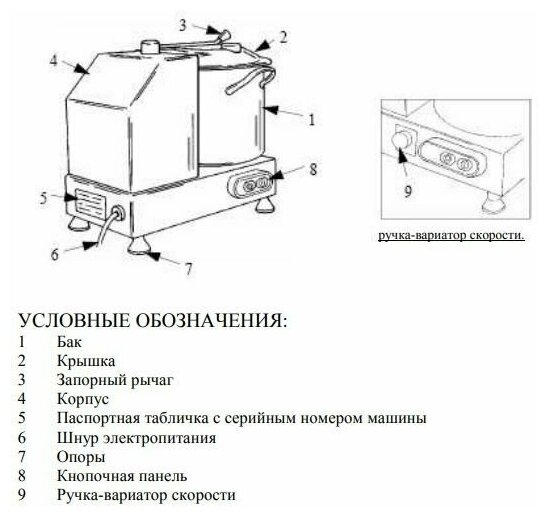 3
2
4
1
8
5
6
7

9

ручка-вариатор скорости.

УСЛОВНЫЕ ОБОЗНАЧЕНИЯ:
1 Бак
2 Крышка
3 Запорный рычаг
4 Корпус
5 Паспортная табличка с серийным номером машины
6 Шнур электропитания
7 Опоры
8 Кнопочная панель
9 Ручка-вариатор скорости