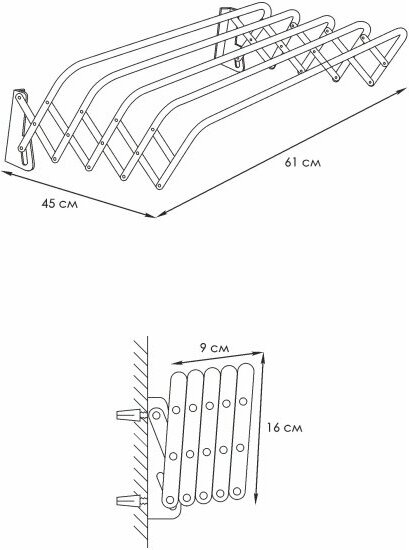 61 см

45 см

9 см

16 см