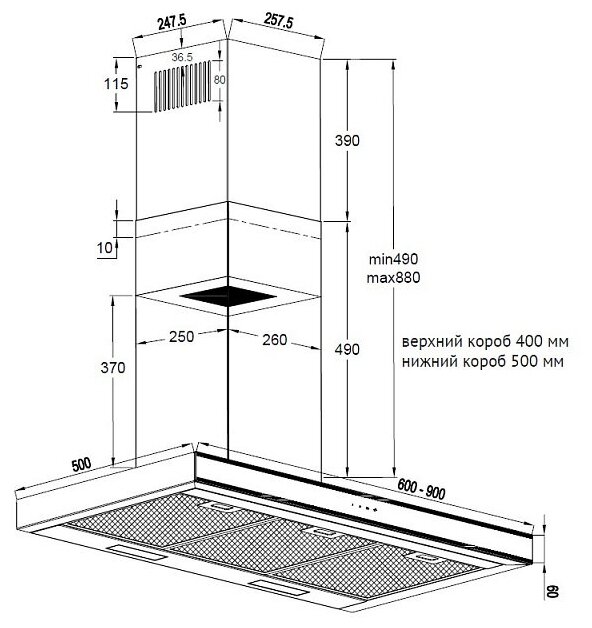 247.5
257.5
36.5
115
80
390
10
min490
max880
250
260
370
490
верхний короб 400 мм
нижний короб 500 мм
500
600 - 900
60