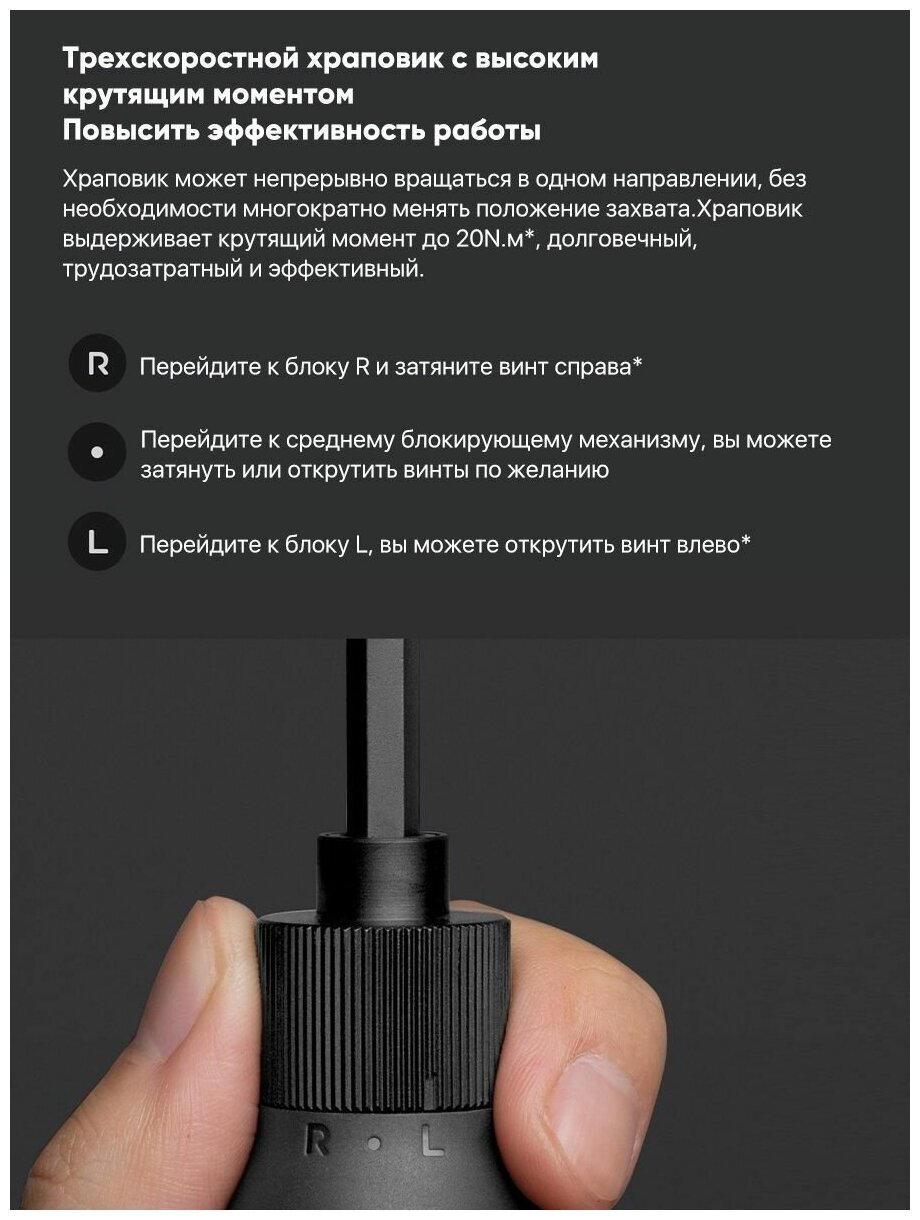 Трехскоростной храповик с высоким крутящим моментом
Повысить эффективность работы

Храповик может непрерывно вращаться в одном направлении, без необходимости многократно менять положение захвата.Храповик выдерживает крутящий момент до 20N.м*, долговечный, трудозатратный и эффективный.

R Перейдите к блоку R и затяните винт справа*

• Перейдите к среднему блокирующему механизму, вы можете затянуть или открутить винты по желанию

L Перейдите к блоку L, вы можете открутить винт влево*

R • L