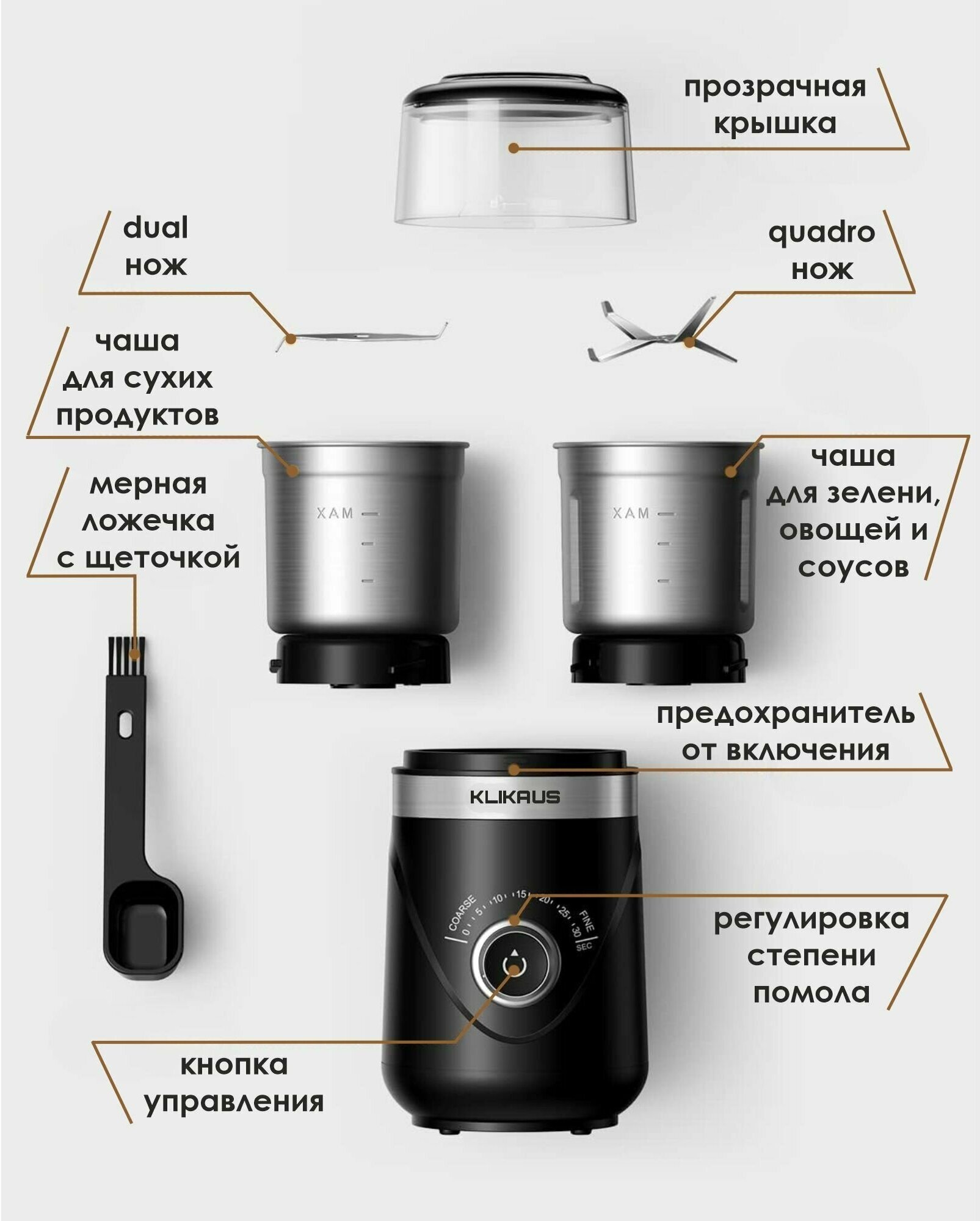 прозрачная крышка

dual нож

quadro нож

чаша для сухих продуктов

мерная ложечка с щеточкой

XAM

XAM

чаша для зелени, овощей и соусов

предохранитель от включения

KLIKAUS

COARSE 0 5 10 15 20 25 30 FINE SEC

регулировка степени помола

кнопка управления