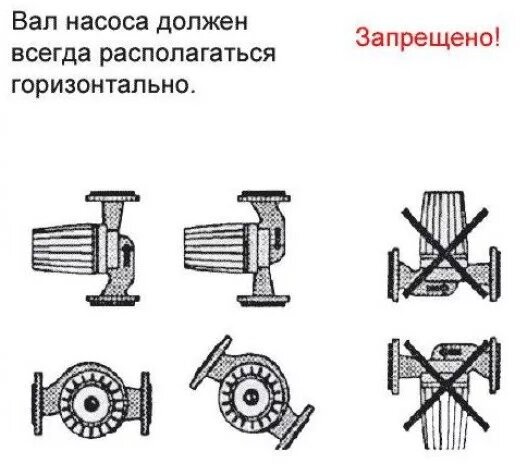 Вал насоса должен всегда располагаться горизонтально.

Запрещено!