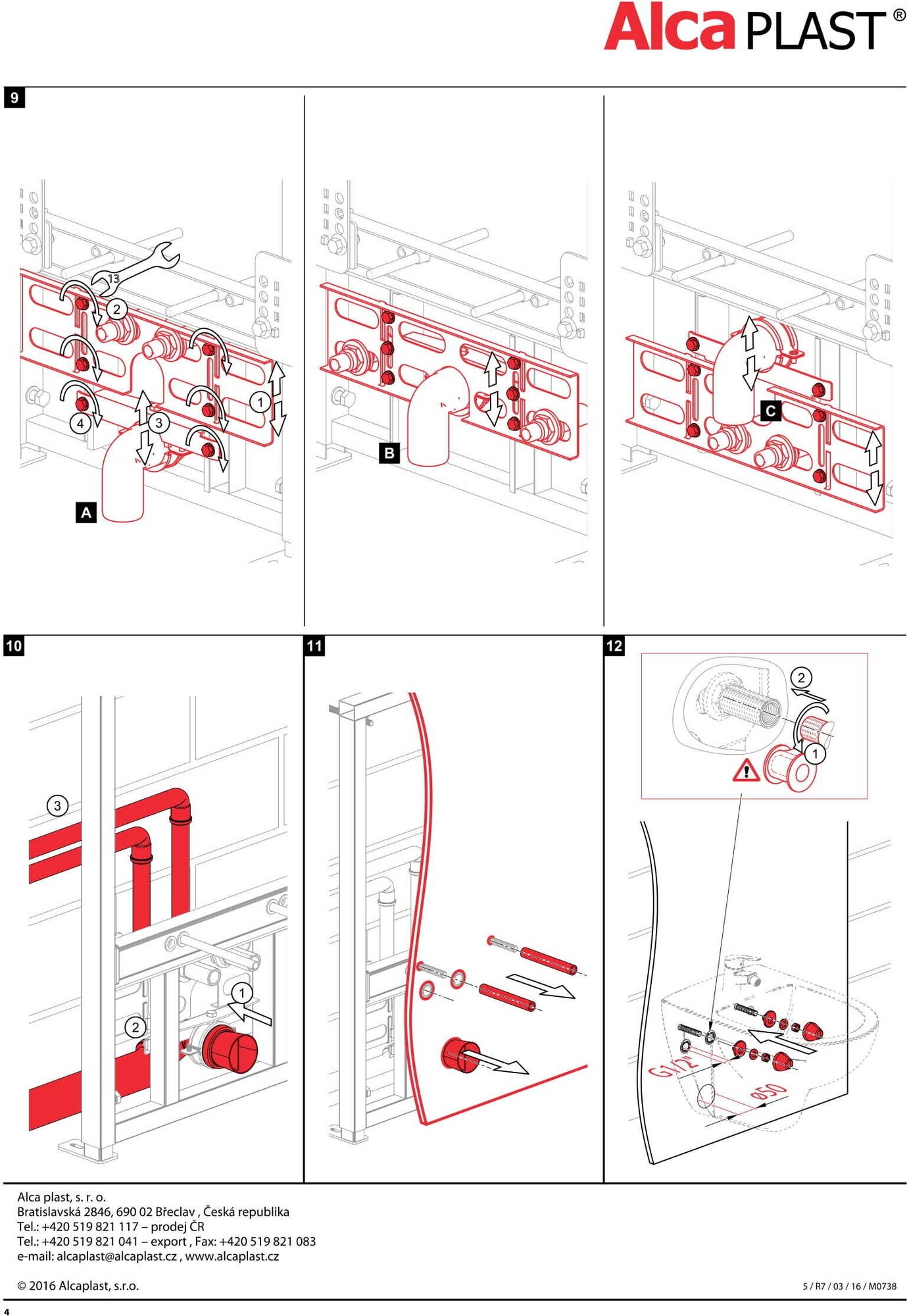 Alca PLAST®

9

13

2

1

4

3

A

B

C

10

3

1

2

11

12

2

1

G1/2"

ø50

Alca plast, s. r. o.
Bratislavská 2846, 690 02 Břeclav , Česká republika
Tel.: +420 519 821 117 – prodej ČR
Tel.: +420 519 821 041 – export , Fax: +420 519 821 083
e-mail: alcaplast@alcaplast.cz , www.alcaplast.cz

© 2016 Alcaplast, s.r.o.

5 / R7 / 03 / 16 / M0738

4