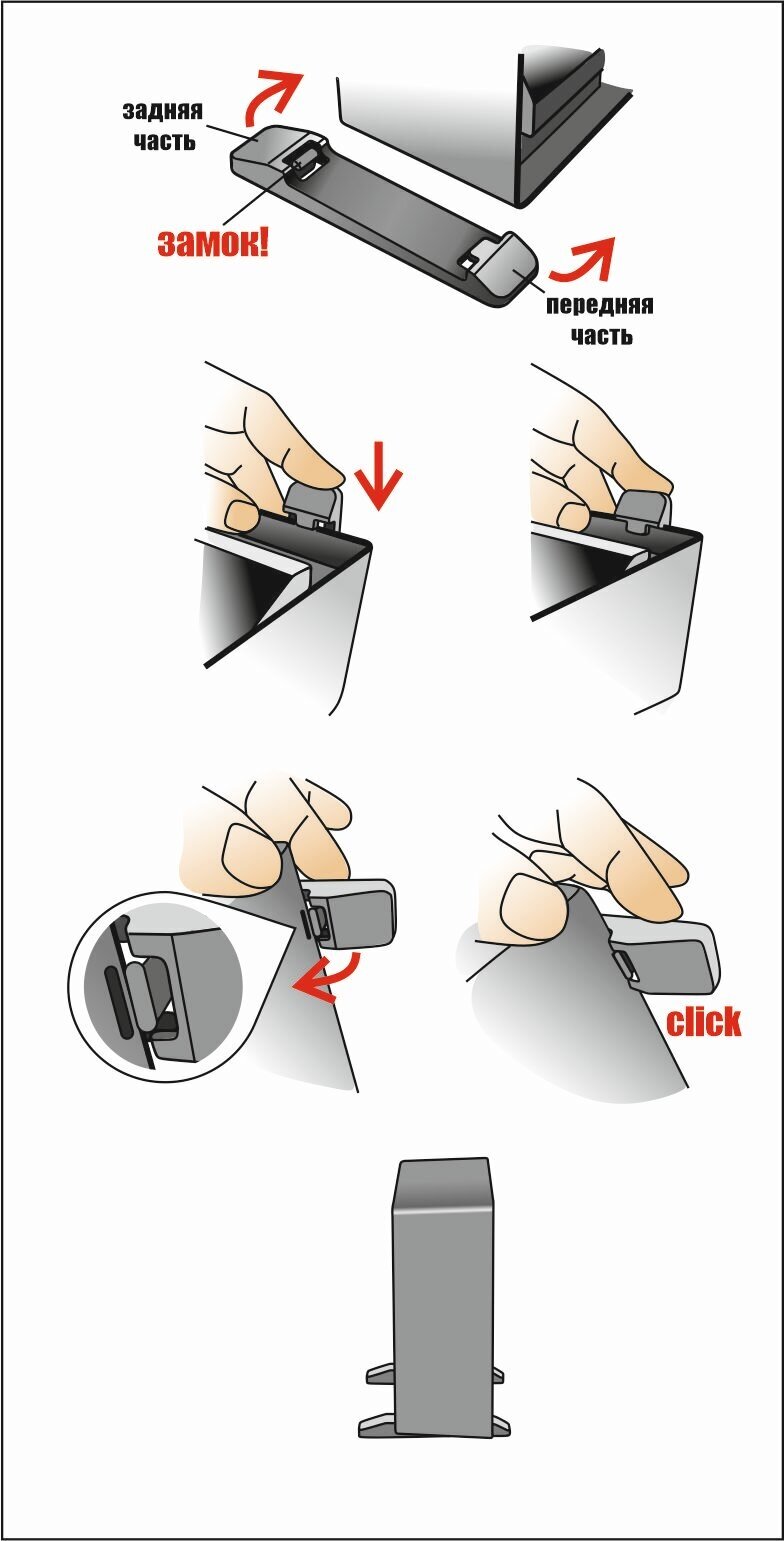 задняя часть

замок!

передняя часть

click