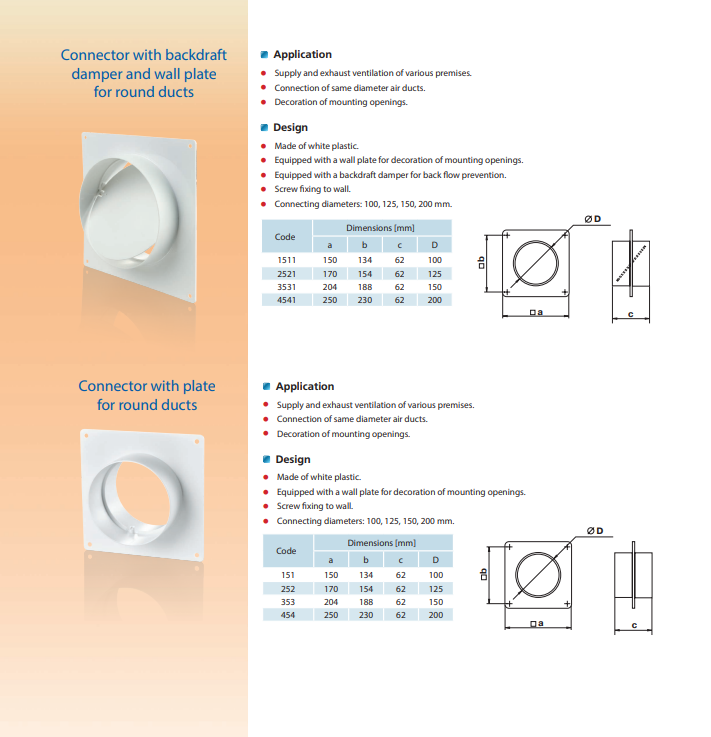 Connector with backdraft damper and wall plate for round ducts

Application

- Supply and exhaust ventilation of various premises.
- Connection of same diameter air ducts.
- Decoration of mounting openings.

Design

- Made of white plastic.
- Equipped with a wall plate for decoration of mounting openings.
- Equipped with a backdraft damper for back flow prevention.
- Screw fixing to wall.
- Connecting diameters: 100, 125, 150, 200 mm.

| Code | Dimensions [mm] | | | |
|---|---|---|---|---|
| | a | b | c | D |
| 1511 | 150 | 134 | 62 | 100 |
| 2521 | 170 | 154 | 62 | 125 |
| 3531 | 204 | 188 | 62 | 150 |
| 4541 | 250 | 230 | 62 | 200 |

Ø D
□b
□a
c

Connector with plate for round ducts

Application

- Supply and exhaust ventilation of various premises.
- Connection of same diameter air ducts.
- Decoration of mounting openings.

Design

- Made of white plastic.
- Equipped with a wall plate for decoration of mounting openings.
- Screw fixing to wall.
- Connecting diameters: 100, 125, 150, 200 mm.

| Code | Dimensions [mm] | | | |
|---|---|---|---|---|
| | a | b | c | D |
| 151 | 150 | 134 | 62 | 100 |
| 252 | 170 | 154 | 62 | 125 |
| 353 | 204 | 188 | 62 | 150 |
| 454 | 250 | 230 | 62 | 200 |

Ø D
□b
□a
c