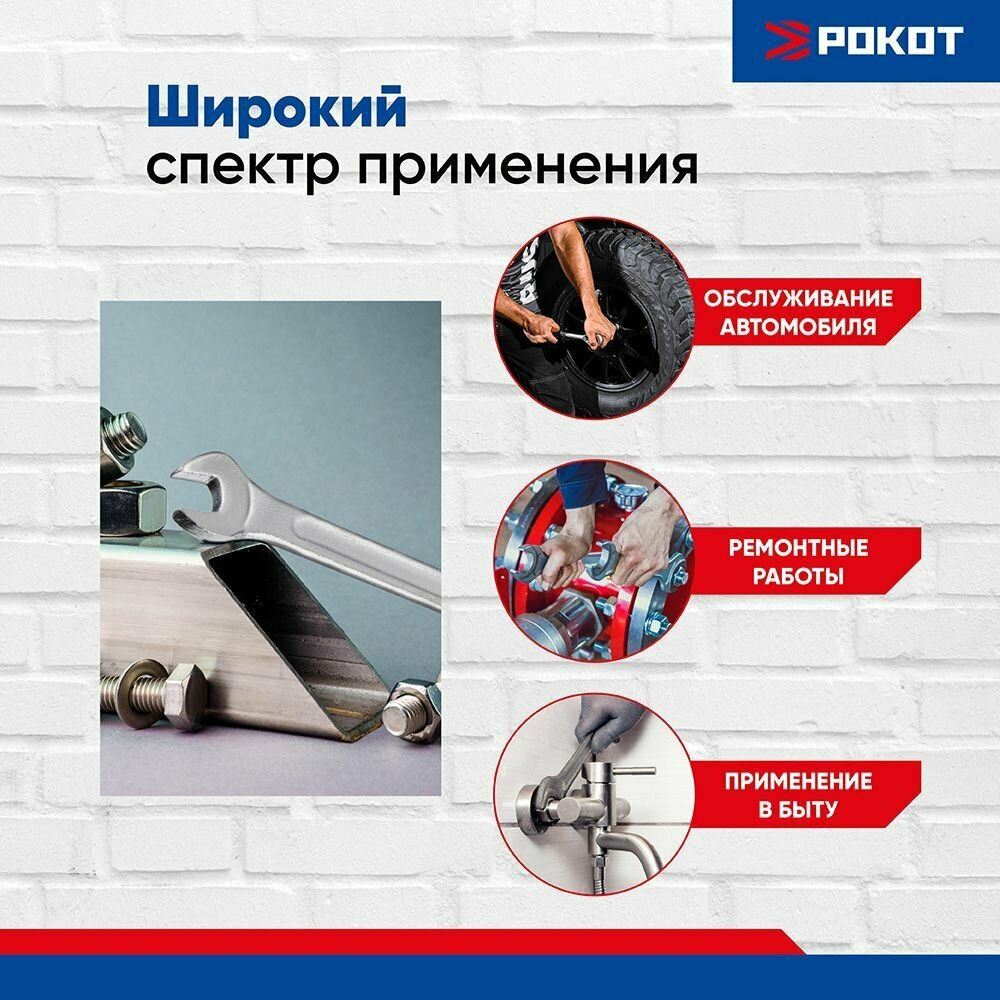 РОКОТ

Широкий
спектр применения

ОБСЛУЖИВАНИЕ АВТОМОБИЛЯ

РЕМОНТНЫЕ РАБОТЫ

ПРИМЕНЕНИЕ В БЫТУ