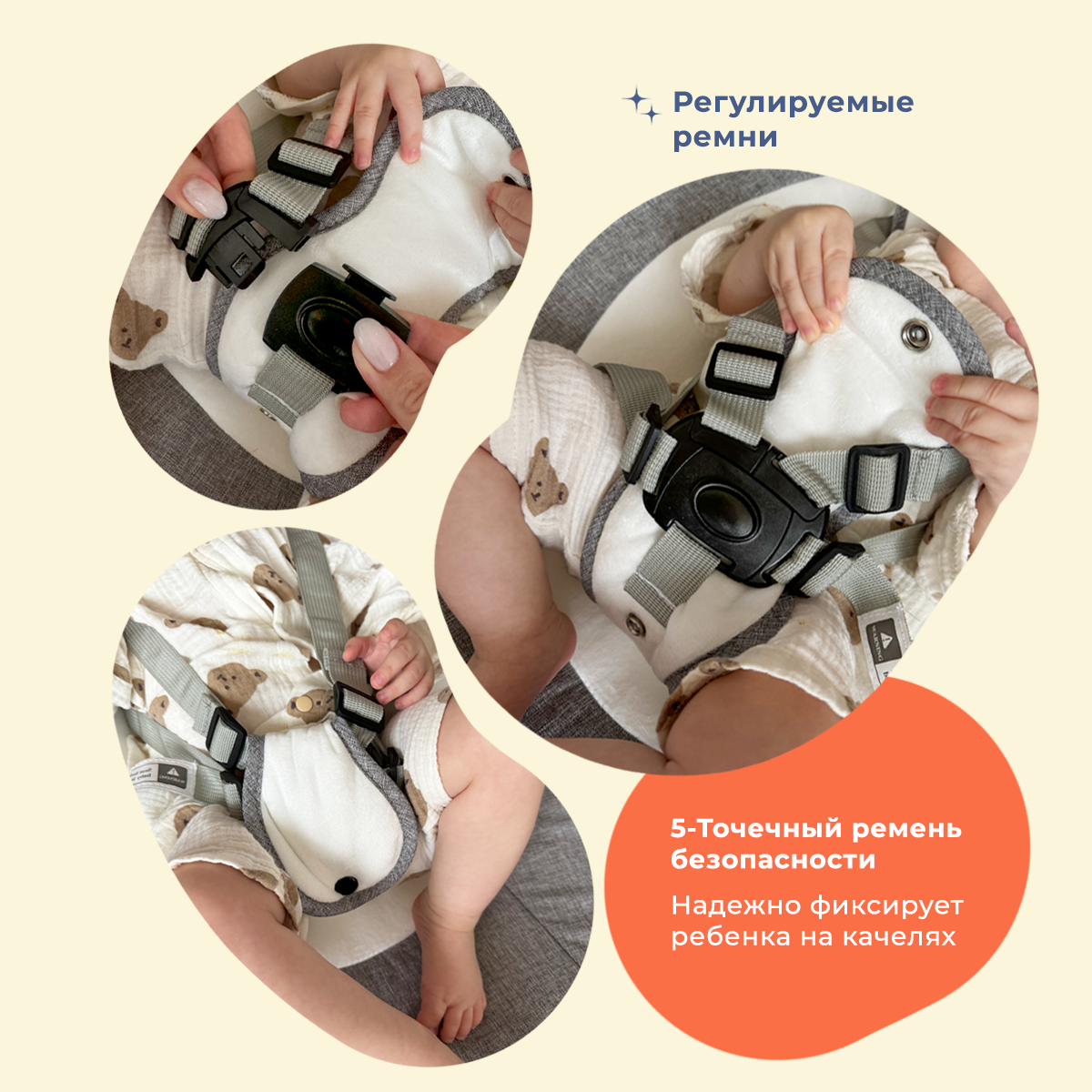 Регулируемые ремни

5-Точечный ремень безопасности

Надежно фиксирует ребенка на качелях