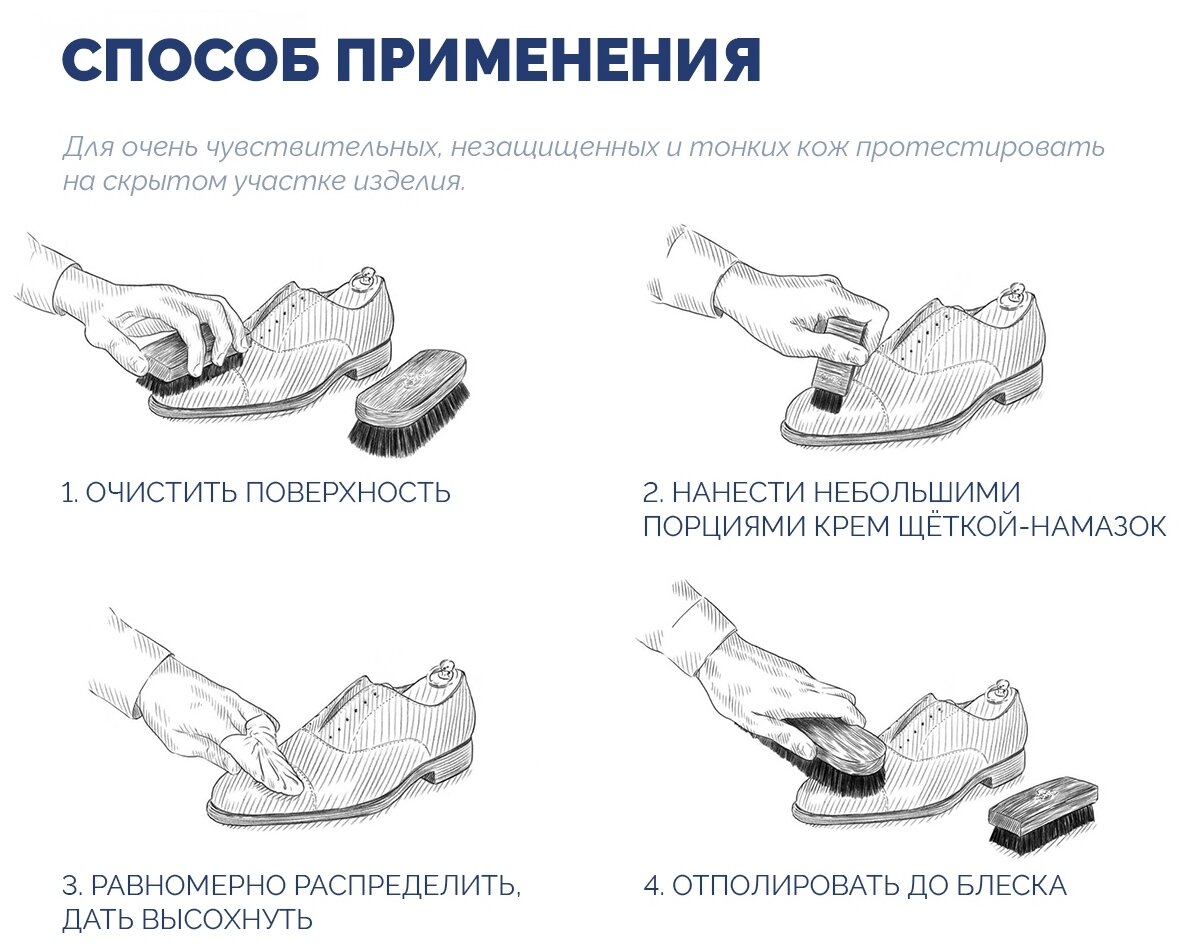 СПОСОБ ПРИМЕНЕНИЯ

Для очень чувствительных, незащищенных и тонких кож протестировать на скрытом участке изделия.

1. ОЧИСТИТЬ ПОВЕРХНОСТЬ

2. НАНЕСТИ НЕБОЛЬШИМИ ПОРЦИЯМИ КРЕМ ЩЁТКОЙ-НАМАЗОК

3. РАВНОМЕРНО РАСПРЕДЕЛИТЬ, ДАТЬ ВЫСОХНУТЬ

4. ОТПОЛИРОВАТЬ ДО БЛЕСКА