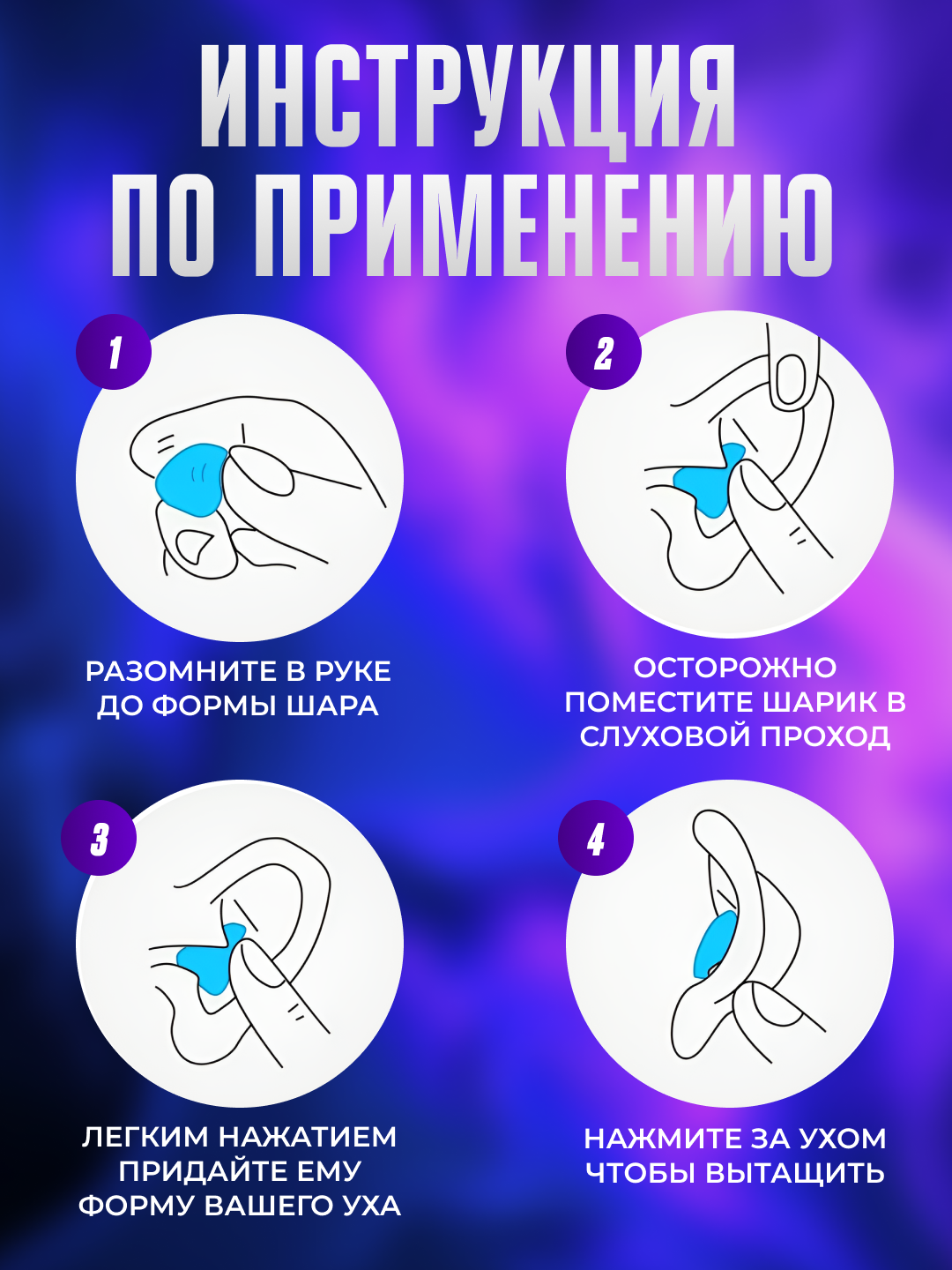 ИНСТРУКЦИЯ ПО ПРИМЕНЕНИЮ

1

РАЗОМНИТЕ В РУКЕ ДО ФОРМЫ ШАРА

2

ОСТОРОЖНО ПОМЕСТИТЕ ШАРИК В СЛУХОВОЙ ПРОХОД

3

ЛЕГКИМ НАЖАТИЕМ ПРИДАЙТЕ ЕМУ ФОРМУ ВАШЕГО УХА

4

НАЖМИТЕ ЗА УХОМ ЧТОБЫ ВЫТАЩИТЬ