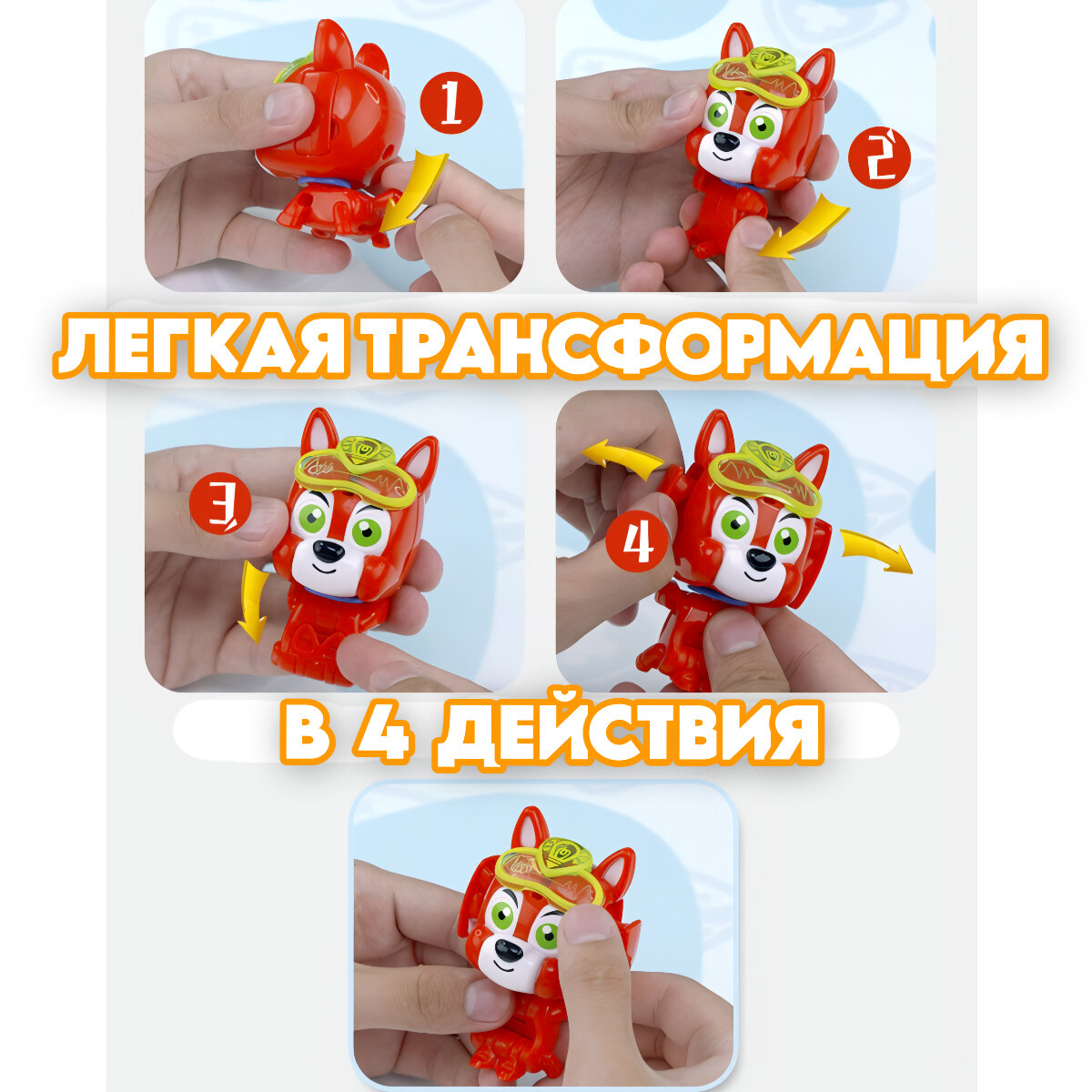 1

2

ЛЕГКАЯ ТРАНСФОРМАЦИЯ

3

4

В 4 ДЕЙСТВИЯ