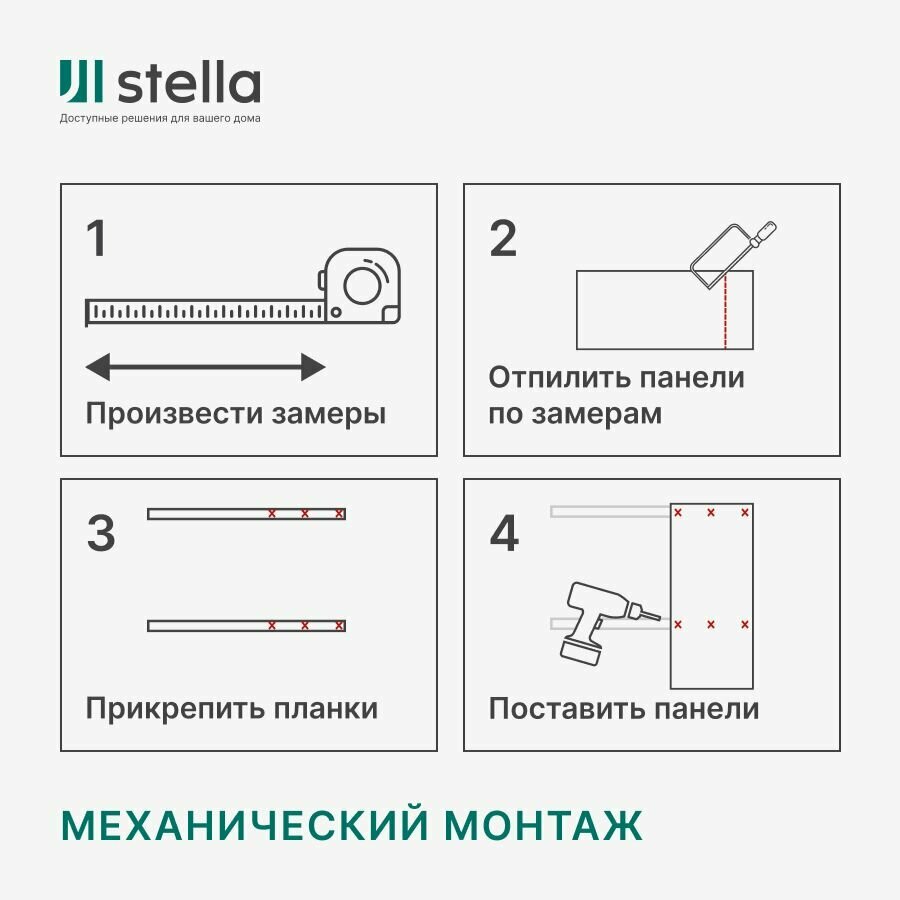 stella
Доступные решения для вашего дома

1
Произвести замеры

2
Отпилить панели по замерам

3
Прикрепить планки

4
Поставить панели

МЕХАНИЧЕСКИЙ МОНТАЖ