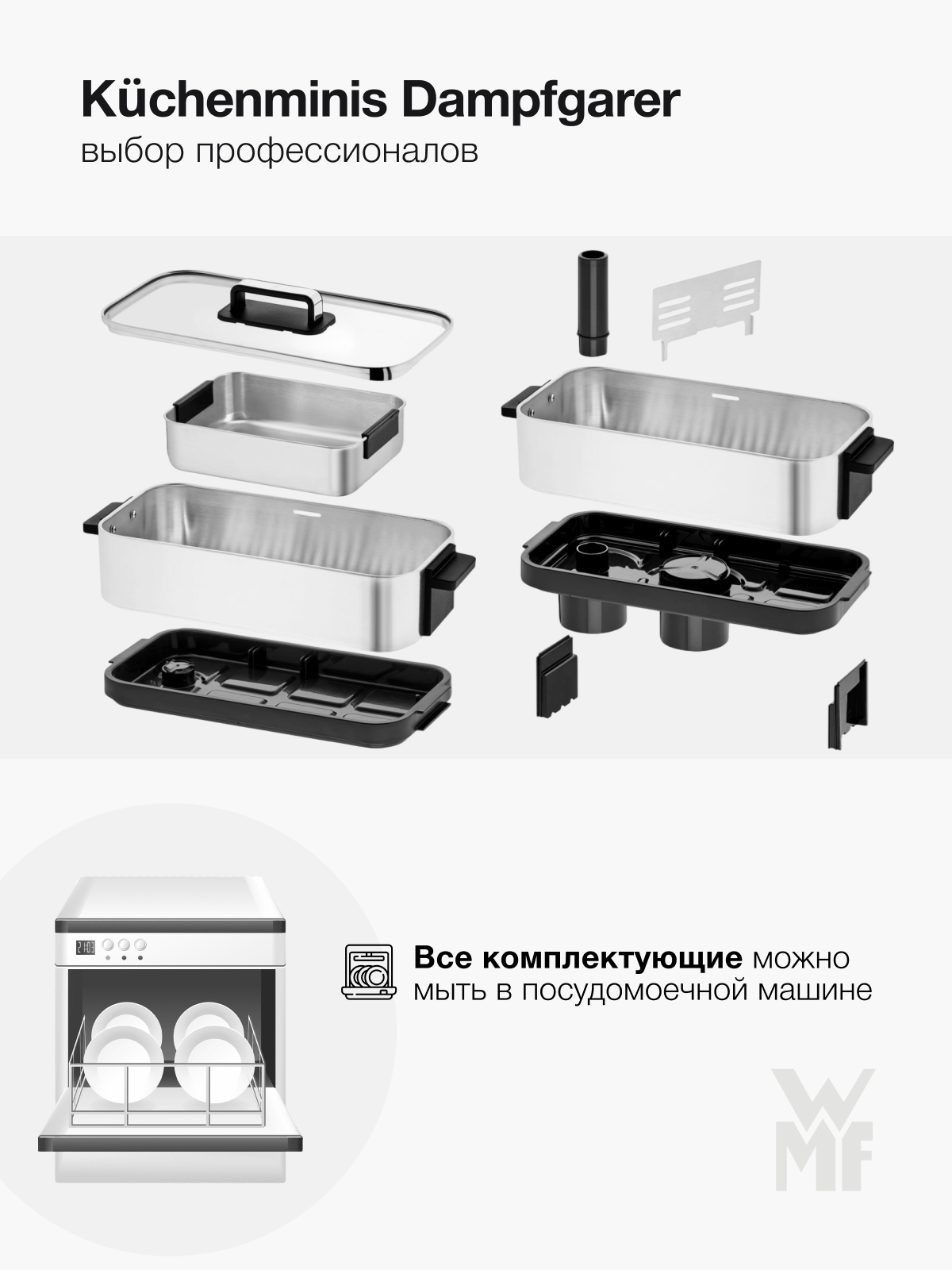 Küchenminis Dampfgarer
выбор профессионалов

21:03

Все комплектующие можно мыть в посудомоечной машине

WMF