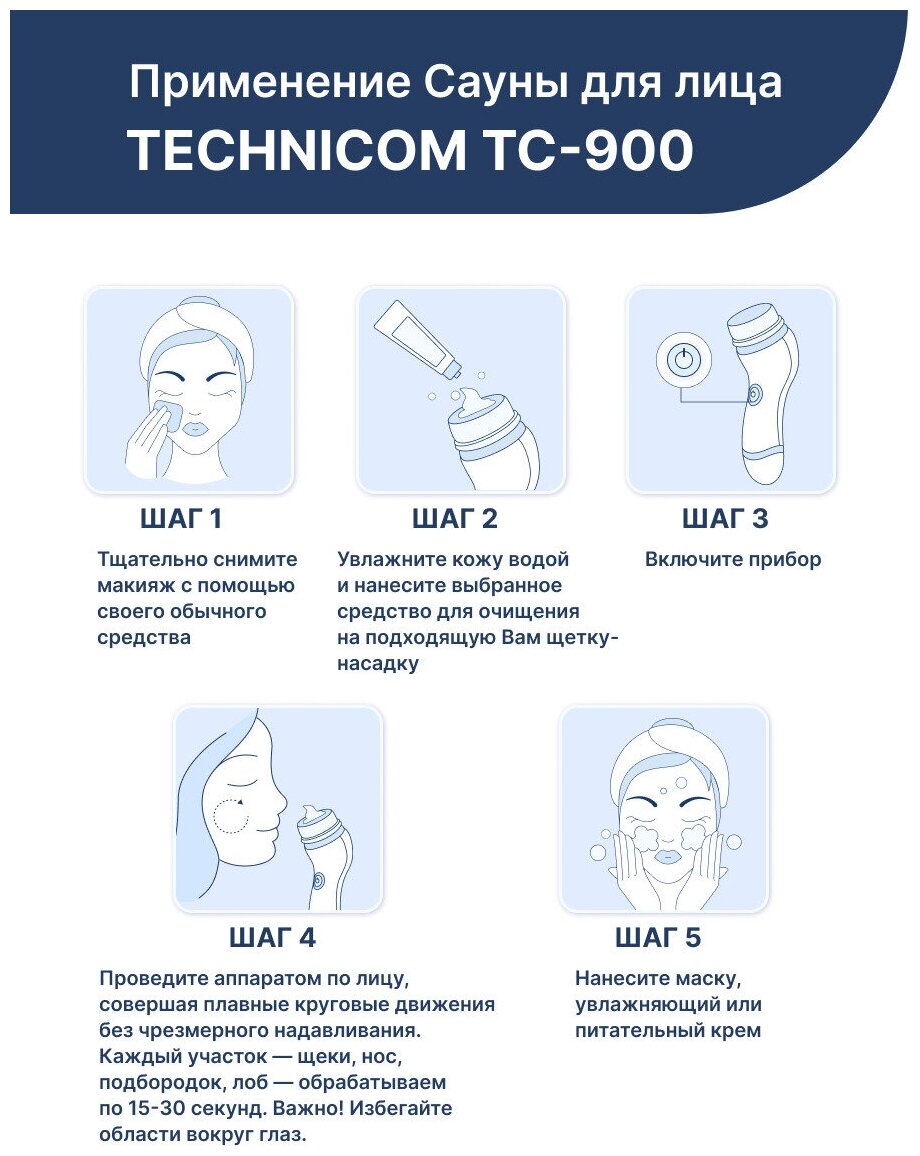 Применение Сауны для лица
TECHNICOM TC-900

ШАГ 1
Тщательно снимите макияж с помощью своего обычного средства

ШАГ 2
Увлажните кожу водой и нанесите выбранное средство для очищения на подходящую Вам щетку-насадку

ШАГ 3
Включите прибор

ШАГ 4
Проведите аппаратом по лицу, совершая плавные круговые движения без чрезмерного надавливания. Каждый участок — щеки, нос, подбородок, лоб — обрабатываем по 15-30 секунд. Важно! Избегайте области вокруг глаз.

ШАГ 5
Нанесите маску, увлажняющий или питательный крем