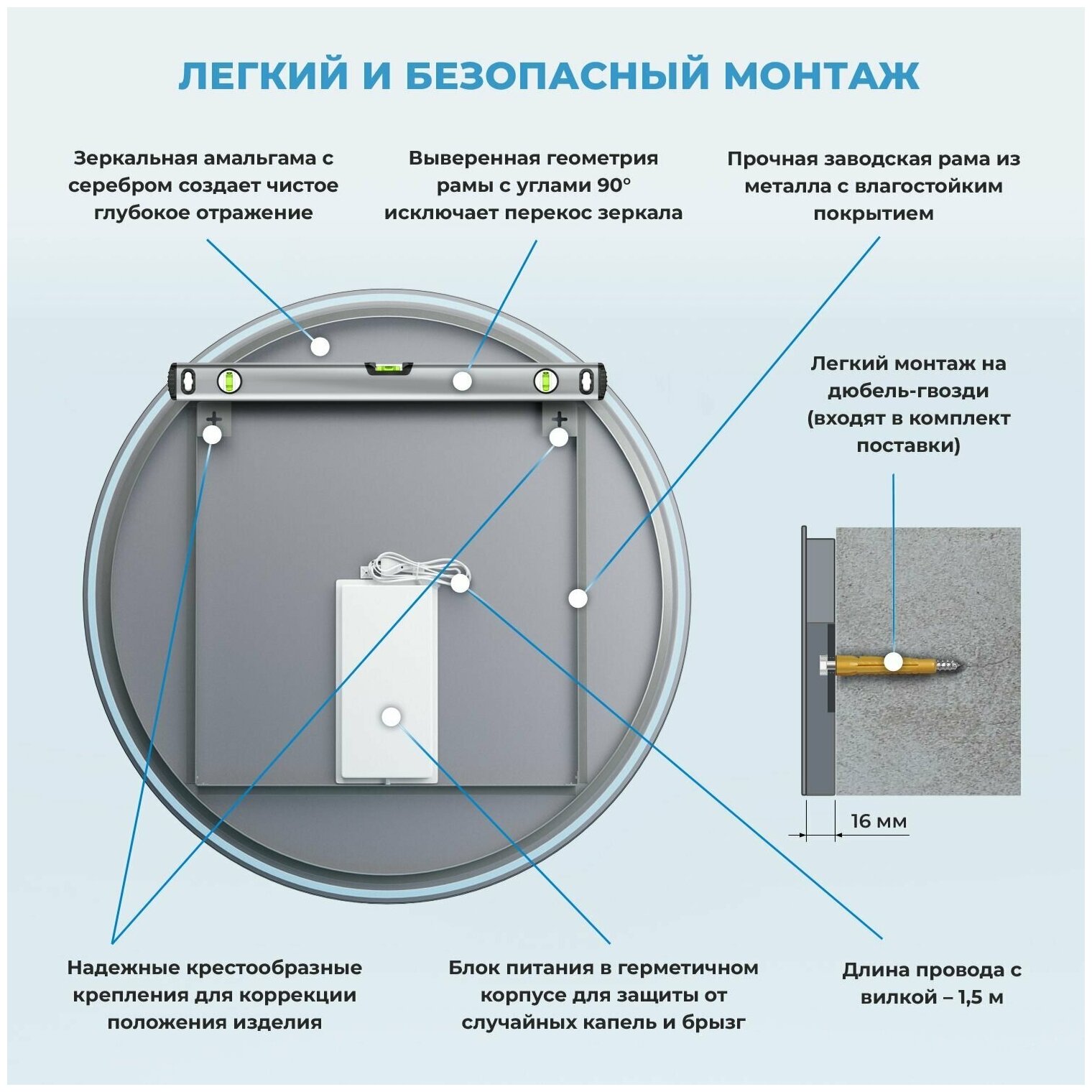 ЛЕГКИЙ И БЕЗОПАСНЫЙ МОНТАЖ

Зеркальная амальгама с серебром создает чистое глубокое отражение

Выверенная геометрия рамы с углами 90° исключает перекос зеркала

Прочная заводская рама из металла с влагостойким покрытием

Легкий монтаж на дюбель-гвозди (входят в комплект поставки)

16 мм

Надежные крестообразные крепления для коррекции положения изделия

Блок питания в герметичном корпусе для защиты от случайных капель и брызг

Длина провода с вилкой – 1,5 м