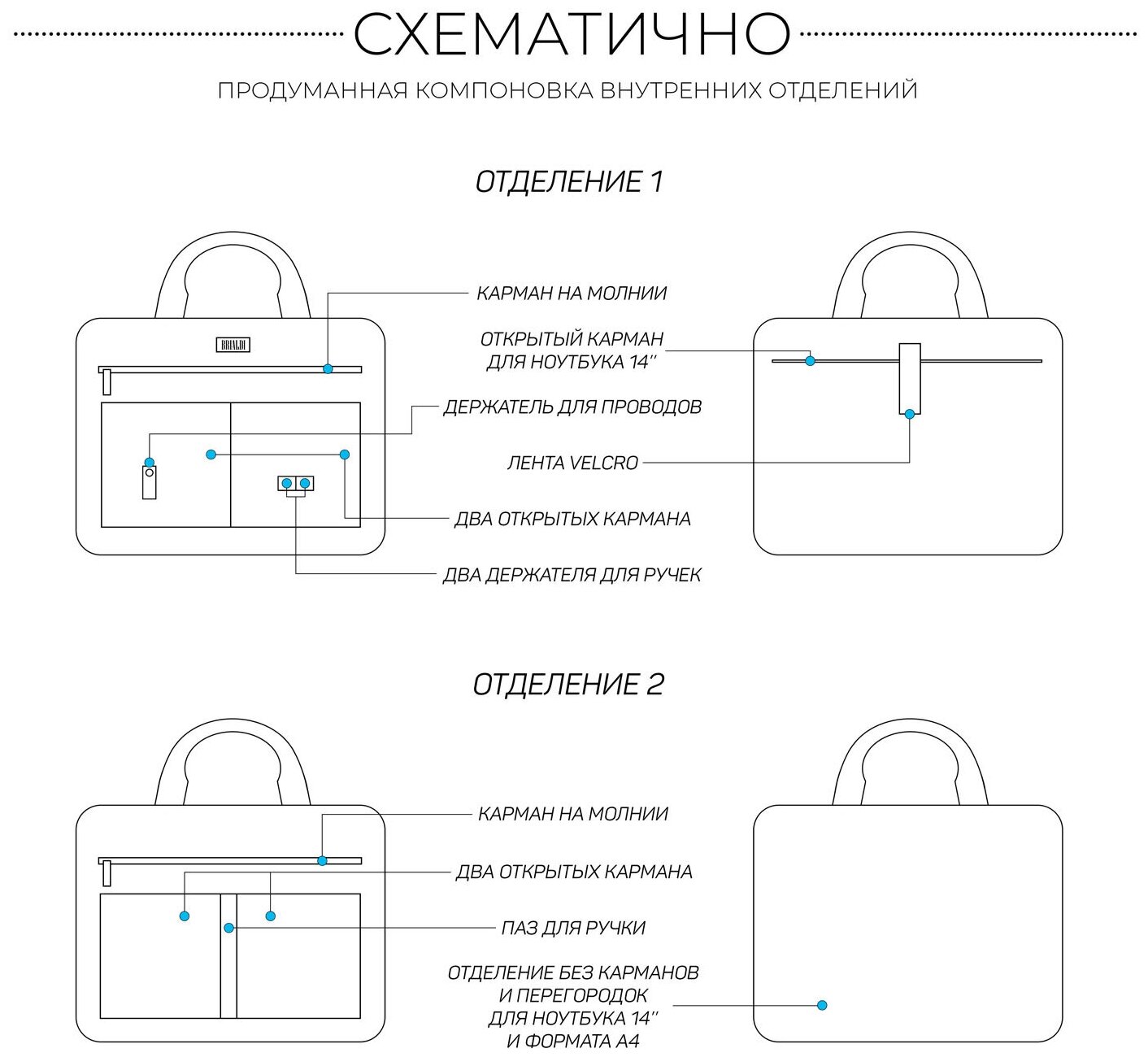 СХЕМАТИЧНО

ПРОДУМАННАЯ КОМПОНОВКА ВНУТРЕННИХ ОТДЕЛЕНИЙ

ОТДЕЛЕНИЕ 1

BRIALDI

КАРМАН НА МОЛНИИ

ОТКРЫТЫЙ КАРМАН ДЛЯ НОУТБУКА 14''

ДЕРЖАТЕЛЬ ДЛЯ ПРОВОДОВ

ЛЕНТА VELCRO

ДВА ОТКРЫТЫХ КАРМАНА

ДВА ДЕРЖАТЕЛЯ ДЛЯ РУЧЕК

ОТДЕЛЕНИЕ 2

КАРМАН НА МОЛНИИ

ДВА ОТКРЫТЫХ КАРМАНА

ПАЗ ДЛЯ РУЧКИ

ОТДЕЛЕНИЕ БЕЗ КАРМАНОВ И ПЕРЕГОРОДОК ДЛЯ НОУТБУКА 14'' И ФОРМАТА А4