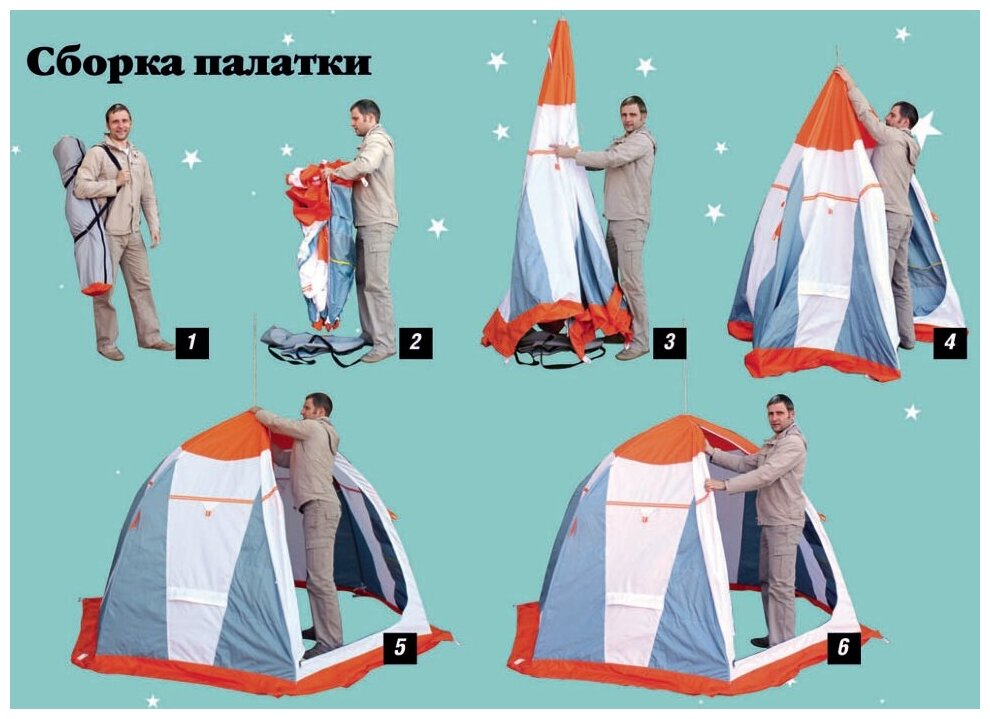 Сборка палатки

1

2

3

4

5

6