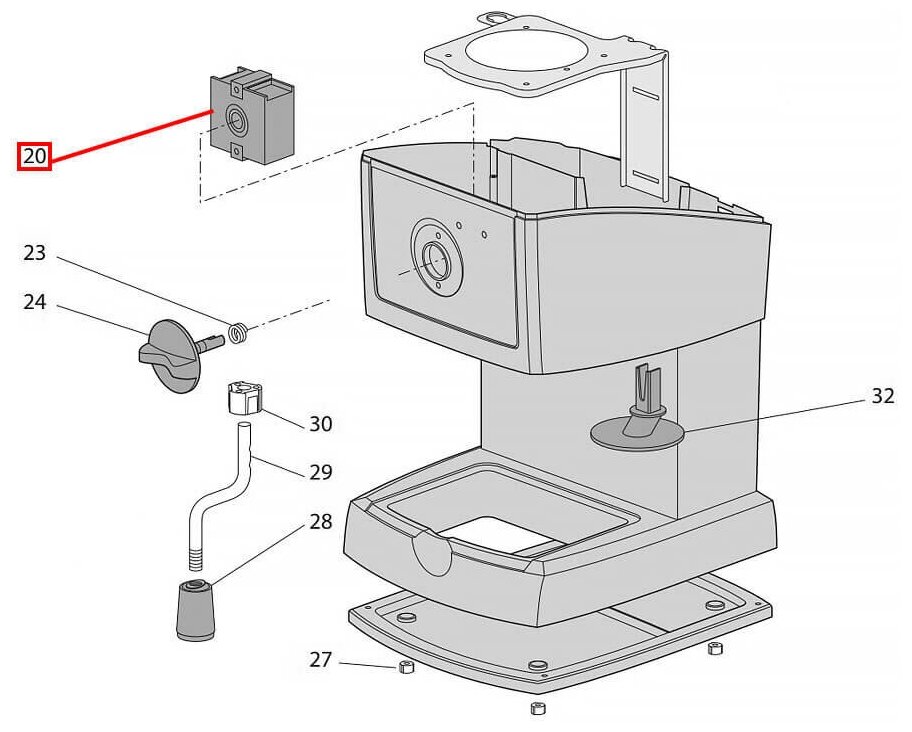 20
23
24
30
29
28
27
32