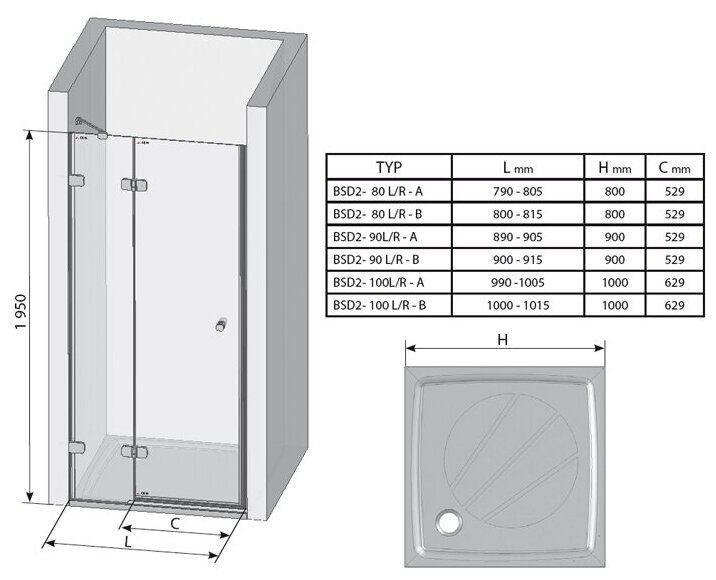 1 950

C

L

| TYP | L mm | H mm | C mm |
|---|---|---|---|
| BSD2- 80 L/R - A | 790 - 805 | 800 | 529 |
| BSD2- 80 L/R - B | 800 - 815 | 800 | 529 |
| BSD2- 90L/R - A | 890 - 905 | 900 | 529 |
| BSD2- 90 L/R - B | 900 - 915 | 900 | 529 |
| BSD2- 100L/R - A | 990 -1005 | 1000 | 629 |
| BSD2- 100 L/R - B | 1000 - 1015 | 1000 | 629 |

H