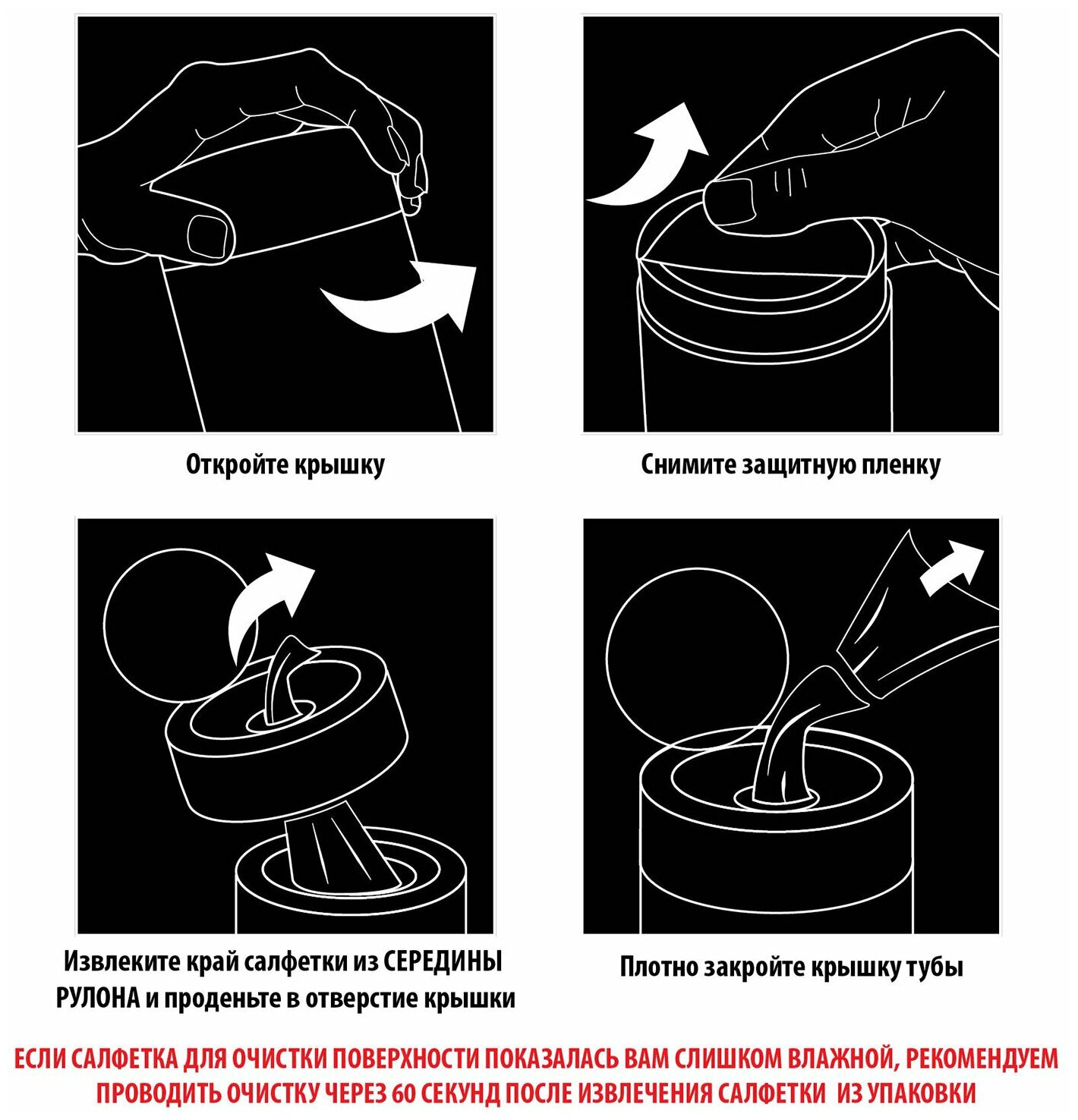 Откройте крышку

Снимите защитную пленку

Извлеките край салфетки из СЕРЕДИНЫ РУЛОНА и проденьте в отверстие крышки

Плотно закройте крышку тубы

ЕСЛИ САЛФЕТКА ДЛЯ ОЧИСТКИ ПОВЕРХНОСТИ ПОКАЗАЛАСЬ ВАМ СЛИШКОМ ВЛАЖНОЙ, РЕКОМЕНДУЕМ ПРОВОДИТЬ ОЧИСТКУ ЧЕРЕЗ 60 СЕКУНД ПОСЛЕ ИЗВЛЕЧЕНИЯ САЛФЕТКИ ИЗ УПАКОВКИ