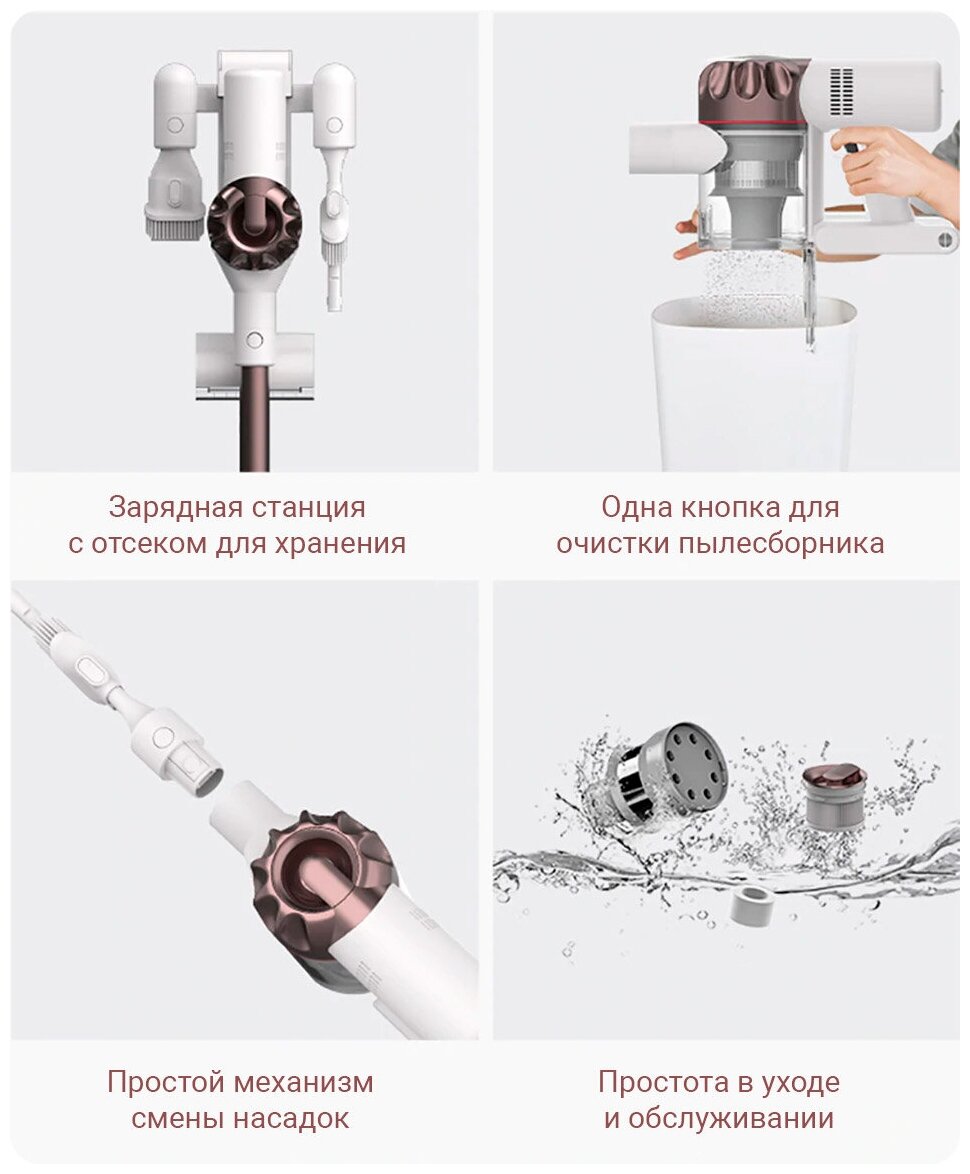 Зарядная станция с отсеком для хранения

Одна кнопка для очистки пылесборника

Простой механизм смены насадок

Простота в уходе и обслуживании