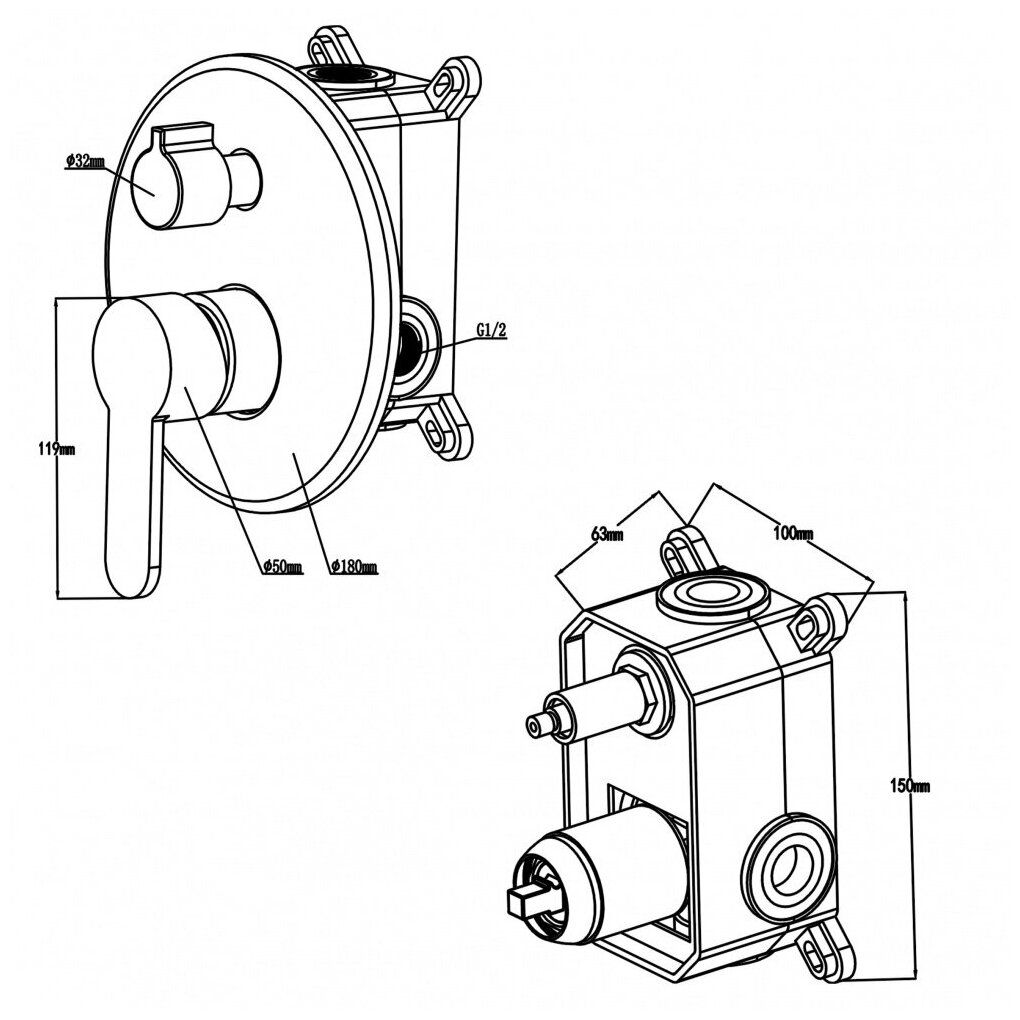 ø32mm

G1/2

119mm

ø50mm

ø180mm

63mm

100mm

150mm