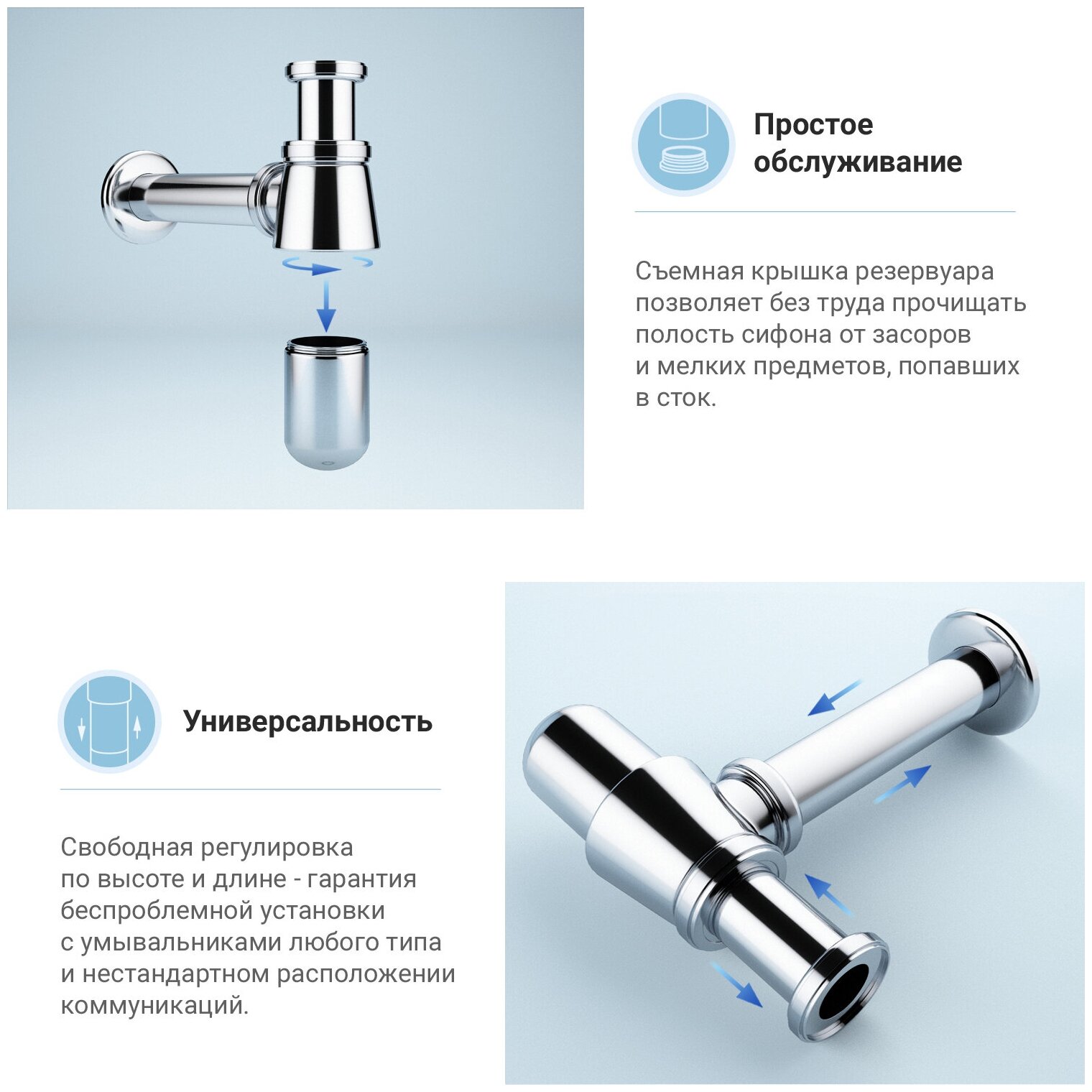 Простое обслуживание

Съемная крышка резервуара позволяет без труда прочищать полость сифона от засоров и мелких предметов, попавших в сток.

Универсальность

Свободная регулировка по высоте и длине - гарантия беспроблемной установки с умывальниками любого типа и нестандартном расположении коммуникаций.