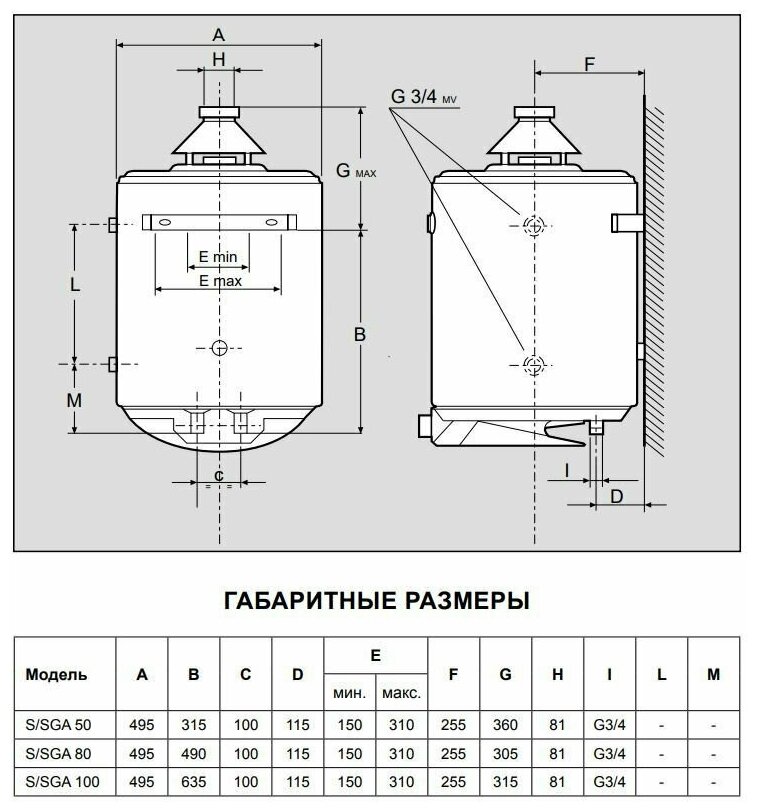 A

H

G 3/4 MV

F

G MAX

E min

E max

L

B

M

c

I

D

ГАБАРИТНЫЕ РАЗМЕРЫ

| Модель | A | B | C | D | E мин. | E макс. | F | G | H | I | L | M |
|---|---|---|---|---|---|---|---|---|---|---|---|---|
| S/SGA 50 | 495 | 315 | 100 | 115 | 150 | 310 | 255 | 360 | 81 | G3/4 | - | - |
| S/SGA 80 | 495 | 490 | 100 | 115 | 150 | 310 | 255 | 305 | 81 | G3/4 | - | - |
| S/SGA 100 | 495 | 635 | 100 | 115 | 150 | 310 | 255 | 315 | 81 | G3/4 | - | - |