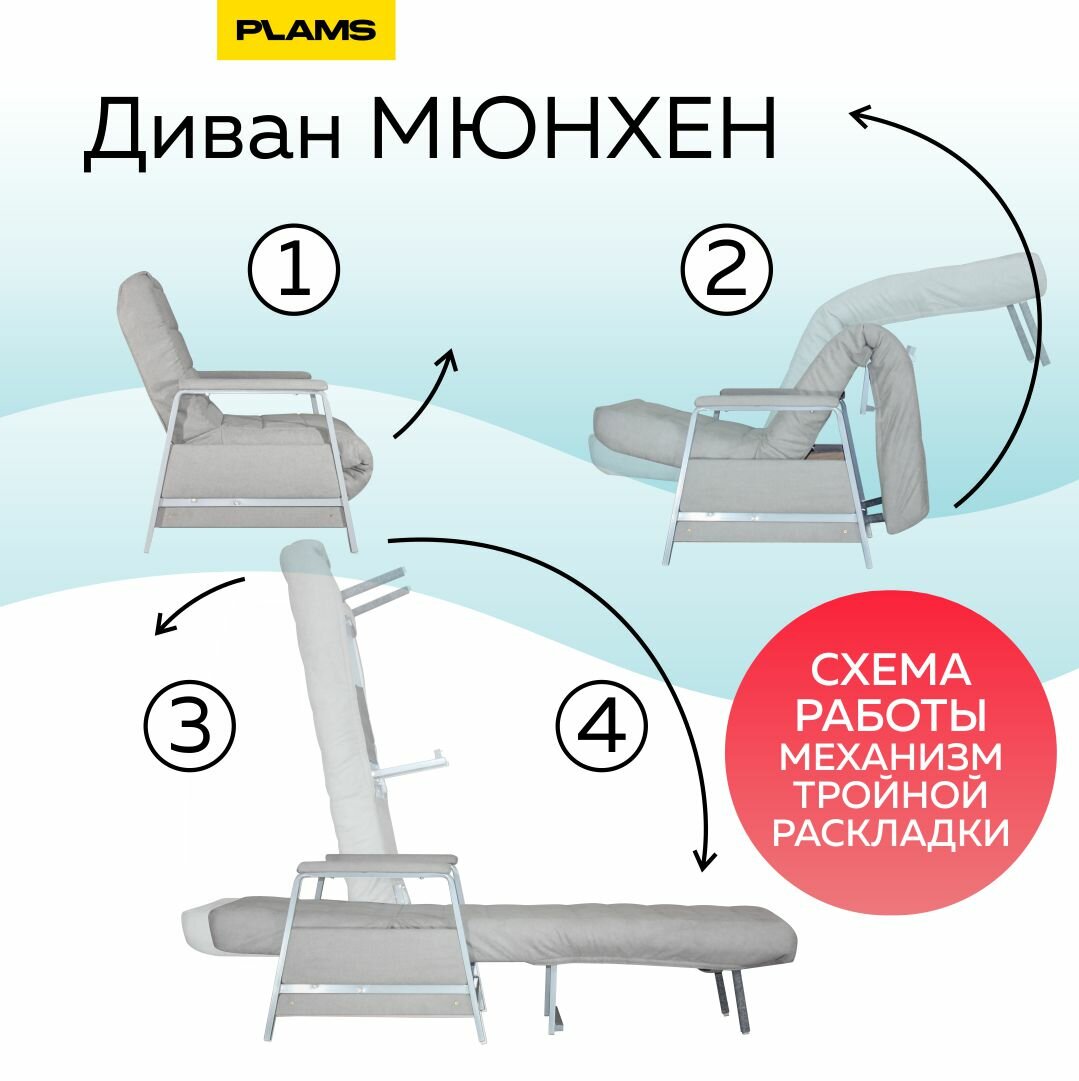 PLAMS

Диван МЮНХЕН

①

②

③

④

СХЕМА РАБОТЫ МЕХАНИЗМ ТРОЙНОЙ РАСКЛАДКИ