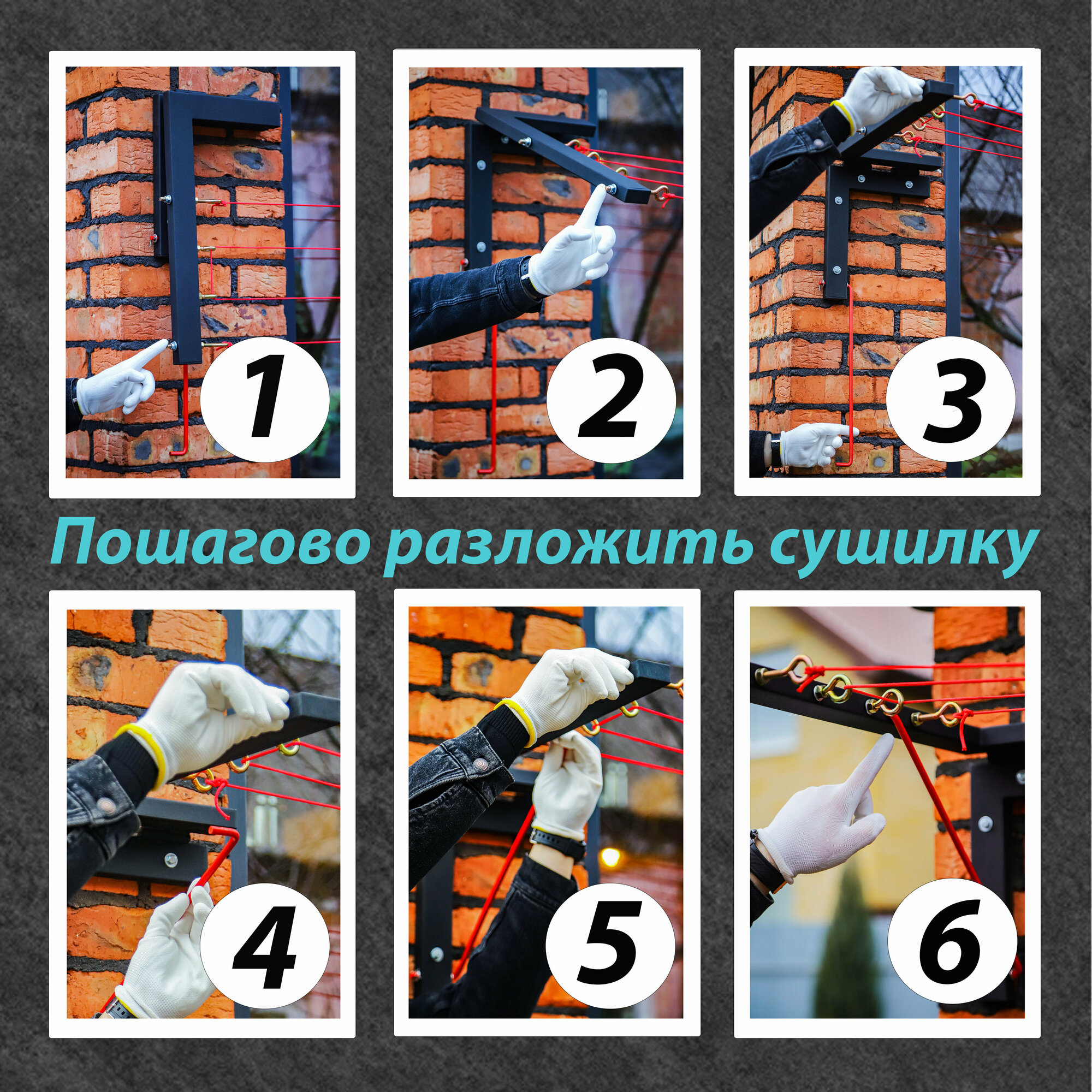 1

2

3

Пошагово разложить сушилку

4

5

6