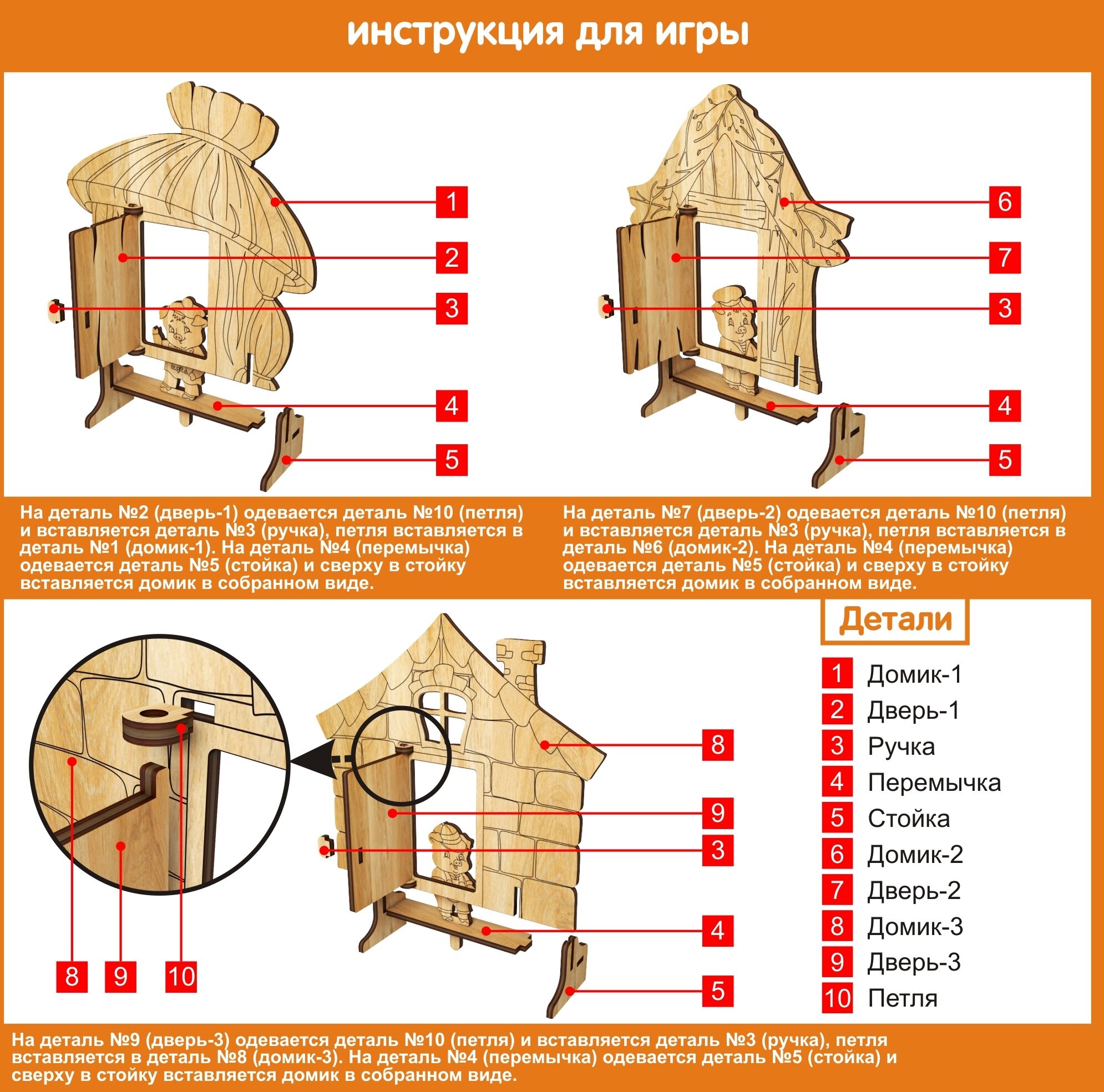 инструкция для игры

1
2
3
4
5

6
7
3
4
5

На деталь №2 (дверь-1) одевается деталь №10 (петля) и вставляется деталь №3 (ручка), петля вставляется в деталь №1 (домик-1). На деталь №4 (перемычка) одевается деталь №5 (стойка) и сверху в стойку вставляется домик в собранном виде.

На деталь №7 (дверь-2) одевается деталь №10 (петля) и вставляется деталь №3 (ручка), петля вставляется в деталь №6 (домик-2). На деталь №4 (перемычка) одевается деталь №5 (стойка) и сверху в стойку вставляется домик в собранном виде.

8
9
10

8
9
3
4
5

Детали

1 Домик-1
2 Дверь-1
3 Ручка
4 Перемычка
5 Стойка
6 Домик-2
7 Дверь-2
8 Домик-3
9 Дверь-3
10 Петля

На деталь №9 (дверь-3) одевается деталь №10 (петля) и вставляется деталь №3 (ручка), петля вставляется в деталь №8 (домик-3). На деталь №4 (перемычка) одевается деталь №5 (стойка) и сверху в стойку вставляется домик в собранном виде.