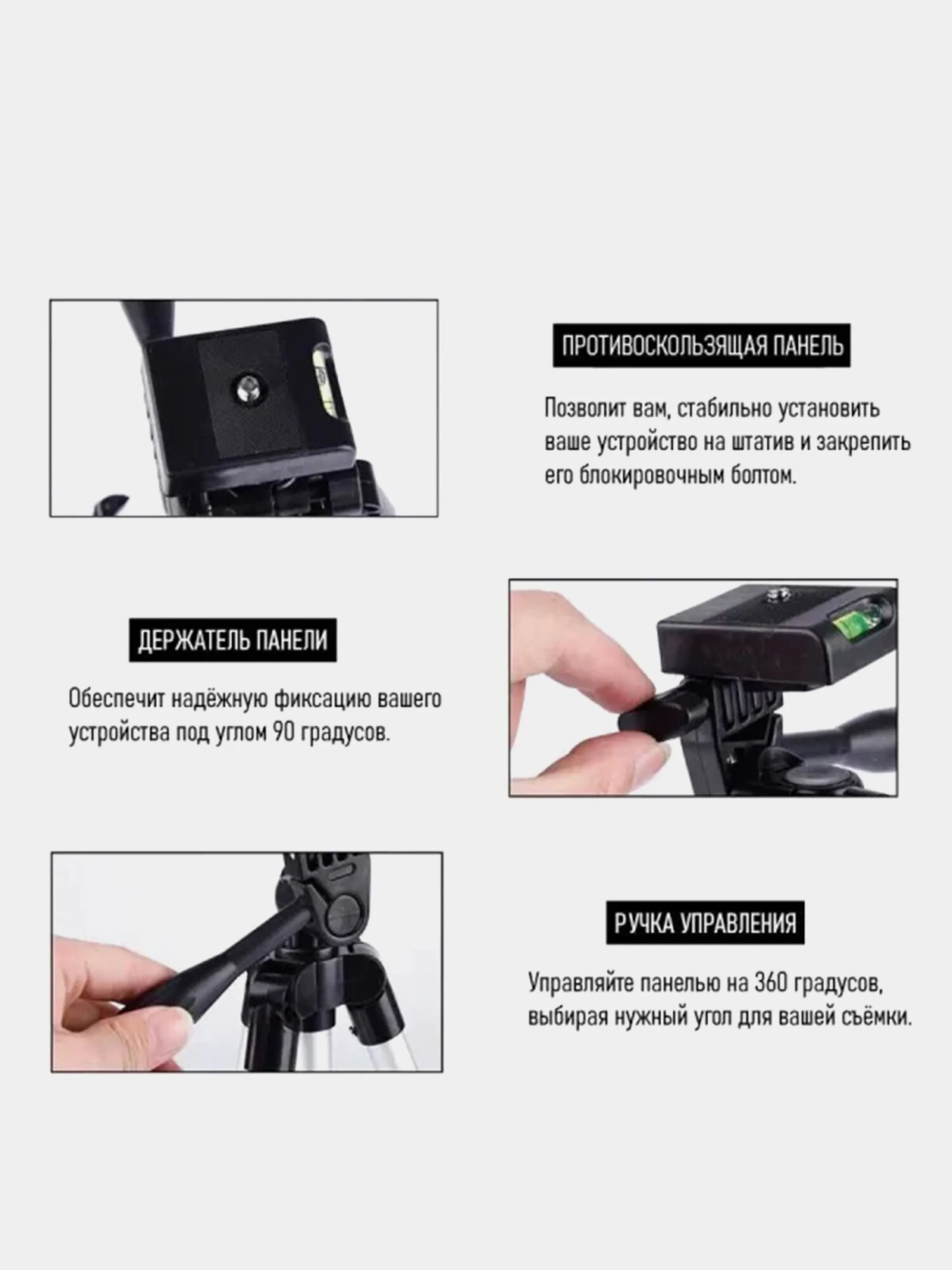 ПРОТИВОСКОЛЬЗЯЩАЯ ПАНЕЛЬ

Позволит вам, стабильно установить ваше устройство на штатив и закрепить его блокировочным болтом.

ДЕРЖАТЕЛЬ ПАНЕЛИ

Обеспечит надёжную фиксацию вашего устройства под углом 90 градусов.

РУЧКА УПРАВЛЕНИЯ

Управляйте панелью на 360 градусов, выбирая нужный угол для вашей съёмки.