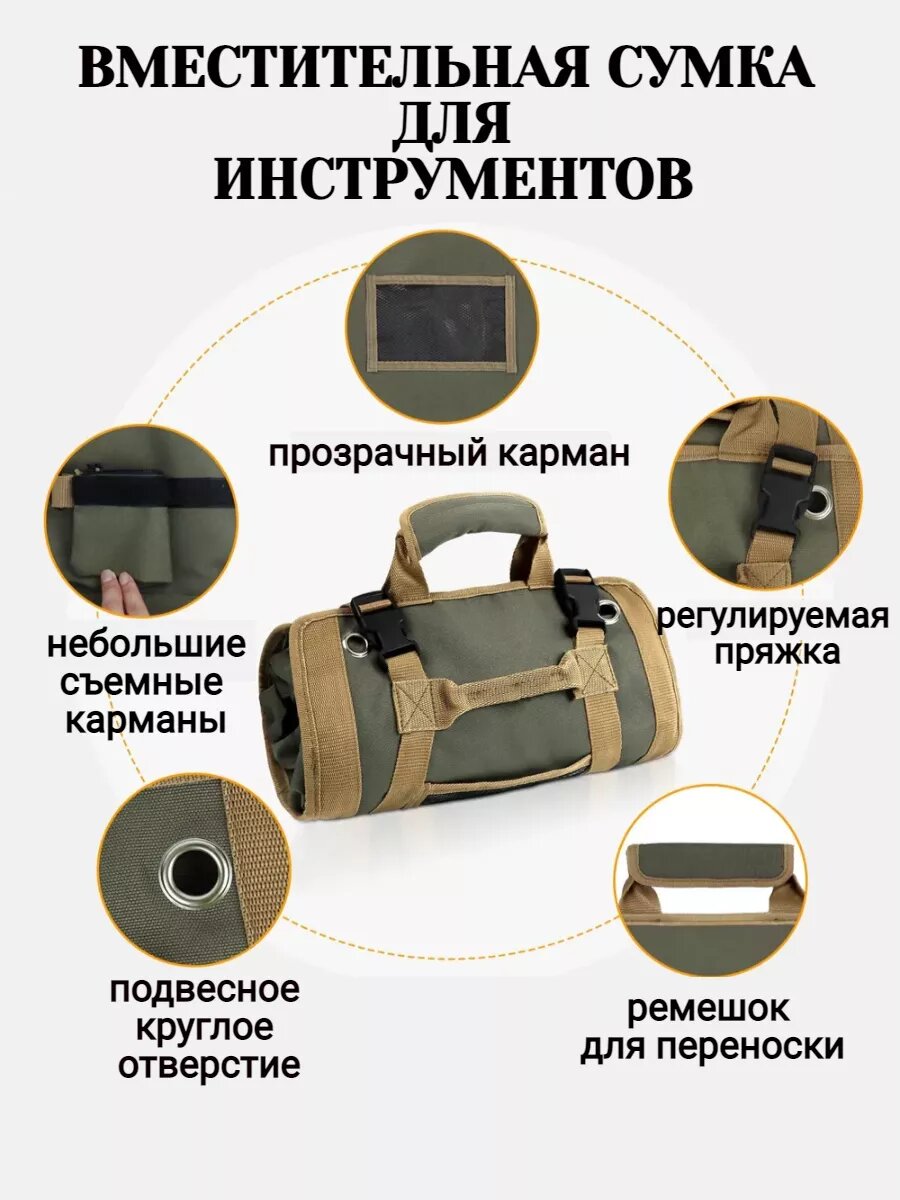 ВМЕСТИТЕЛЬНАЯ СУМКА ДЛЯ ИНСТРУМЕНТОВ

прозрачный карман

небольшие съемные карманы

регулируемая пряжка

подвесное круглое отверстие

ремешок для переноски