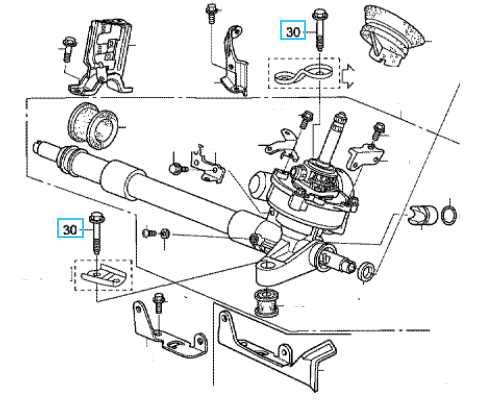 30

30