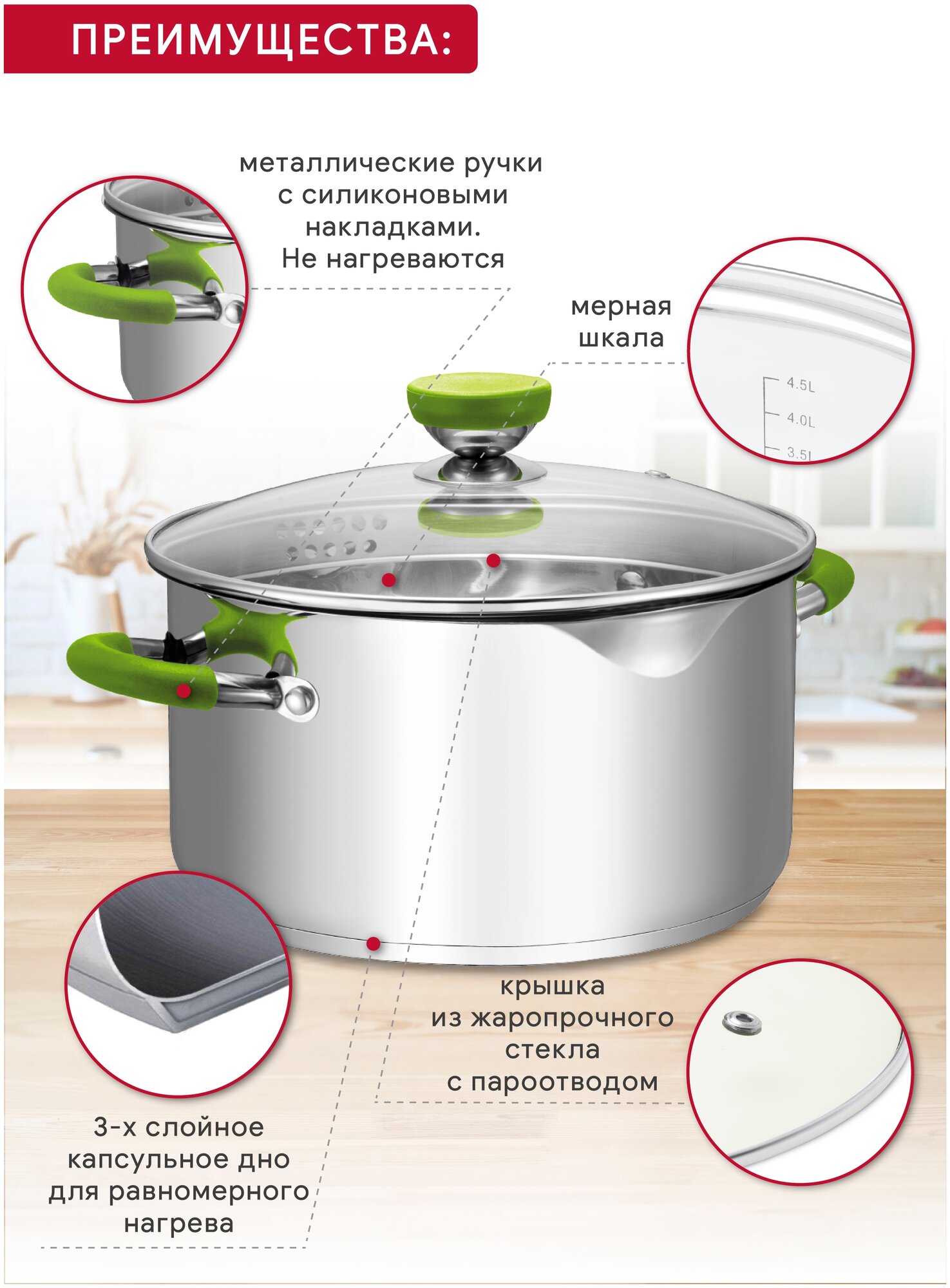 ПРЕИМУЩЕСТВА:

металлические ручки с силиконовыми накладками. Не нагреваются

мерная шкала

4.5L
4.0L
3.5L

крышка из жаропрочного стекла с пароотводом

3-х слойное капсульное дно для равномерного нагрева