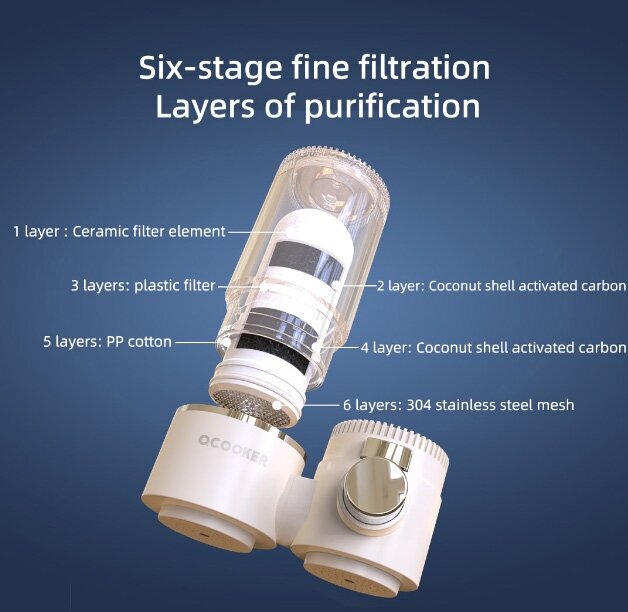 Six-stage fine filtration
Layers of purification

1 layer : Ceramic filter element

3 layers: plastic filter

2 layer: Coconut shell activated carbon

5 layers: PP cotton

4 layer: Coconut shell activated carbon

6 layers: 304 stainless steel mesh

OCOOKER