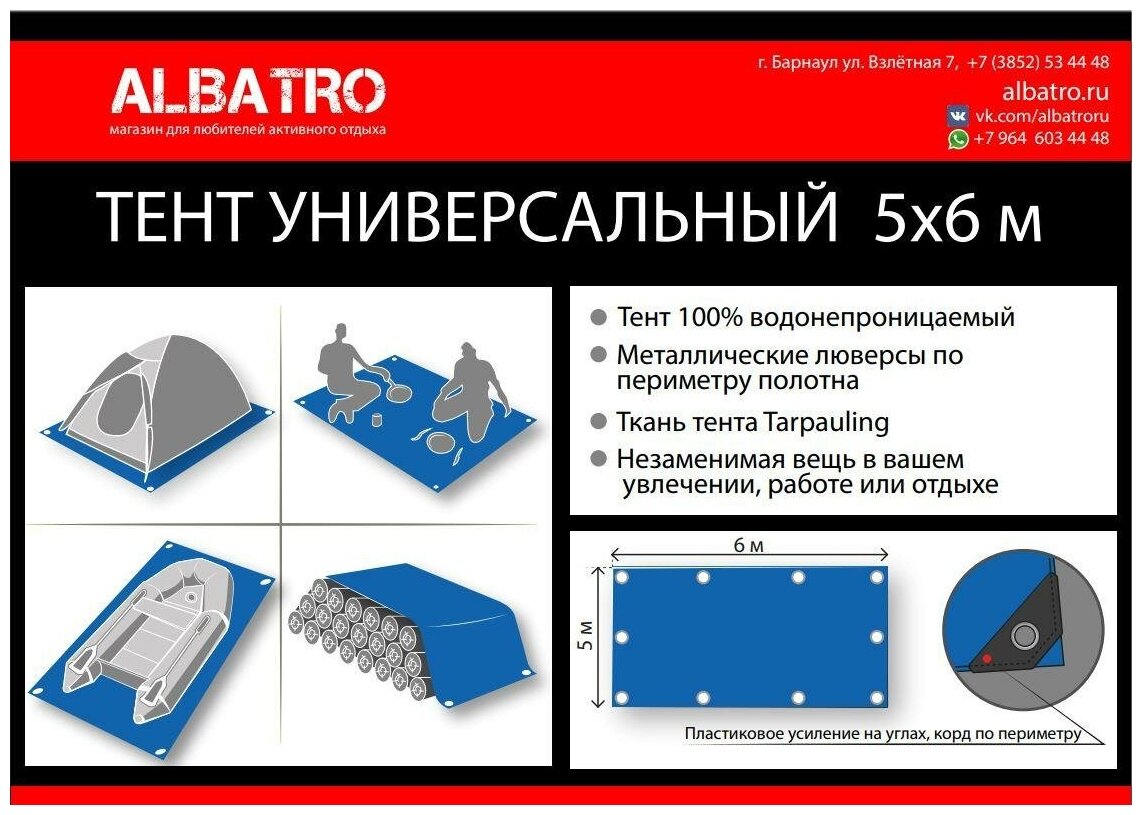 ALBATRO
магазин для любителей активного отдыха

г. Барнаул ул. Взлётная 7, +7 (3852) 53 44 48
albatro.ru
vk.com/albatroru
+7 964 603 44 48

ТЕНТ УНИВЕРСАЛЬНЫЙ 5х6 м

Тент 100% водонепроницаемый
Металлические люверсы по периметру полотна
Ткань тента Tarpauling
Незаменимая вещь в вашем увлечении, работе или отдыхе

6 м
5 м
Пластиковое усиление на углах, корд по периметру