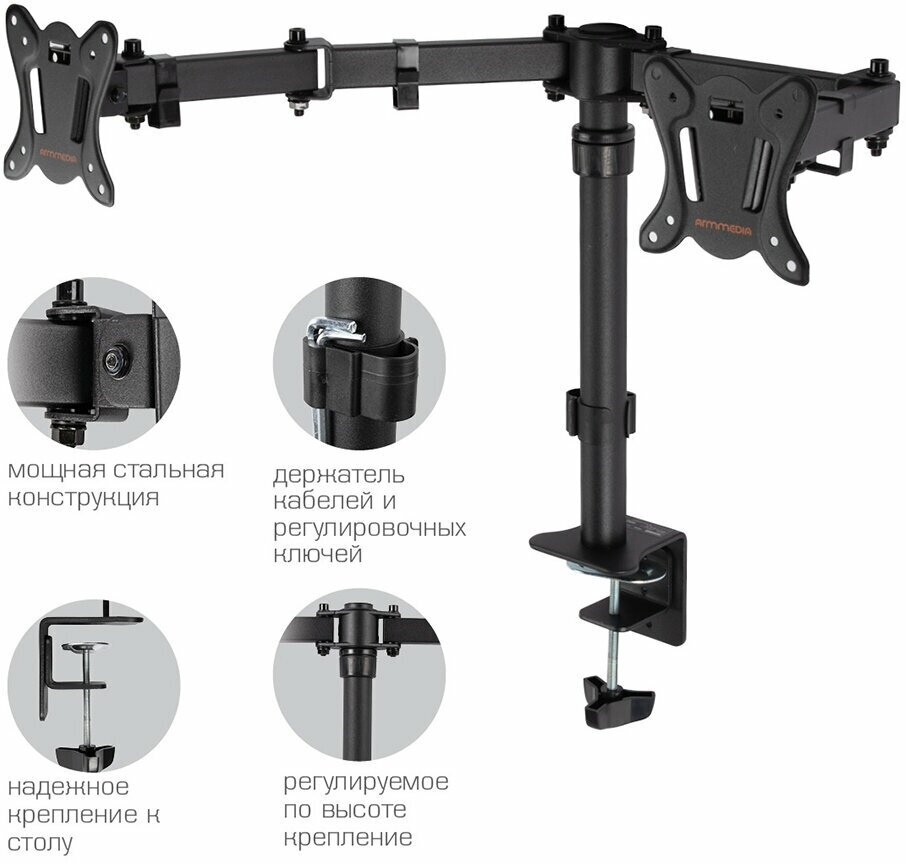 ARMMEDIA

ARMMEDIA

мощная стальная конструкция

держатель кабелей и регулировочных ключей

надежное крепление к столу

регулируемое по высоте крепление