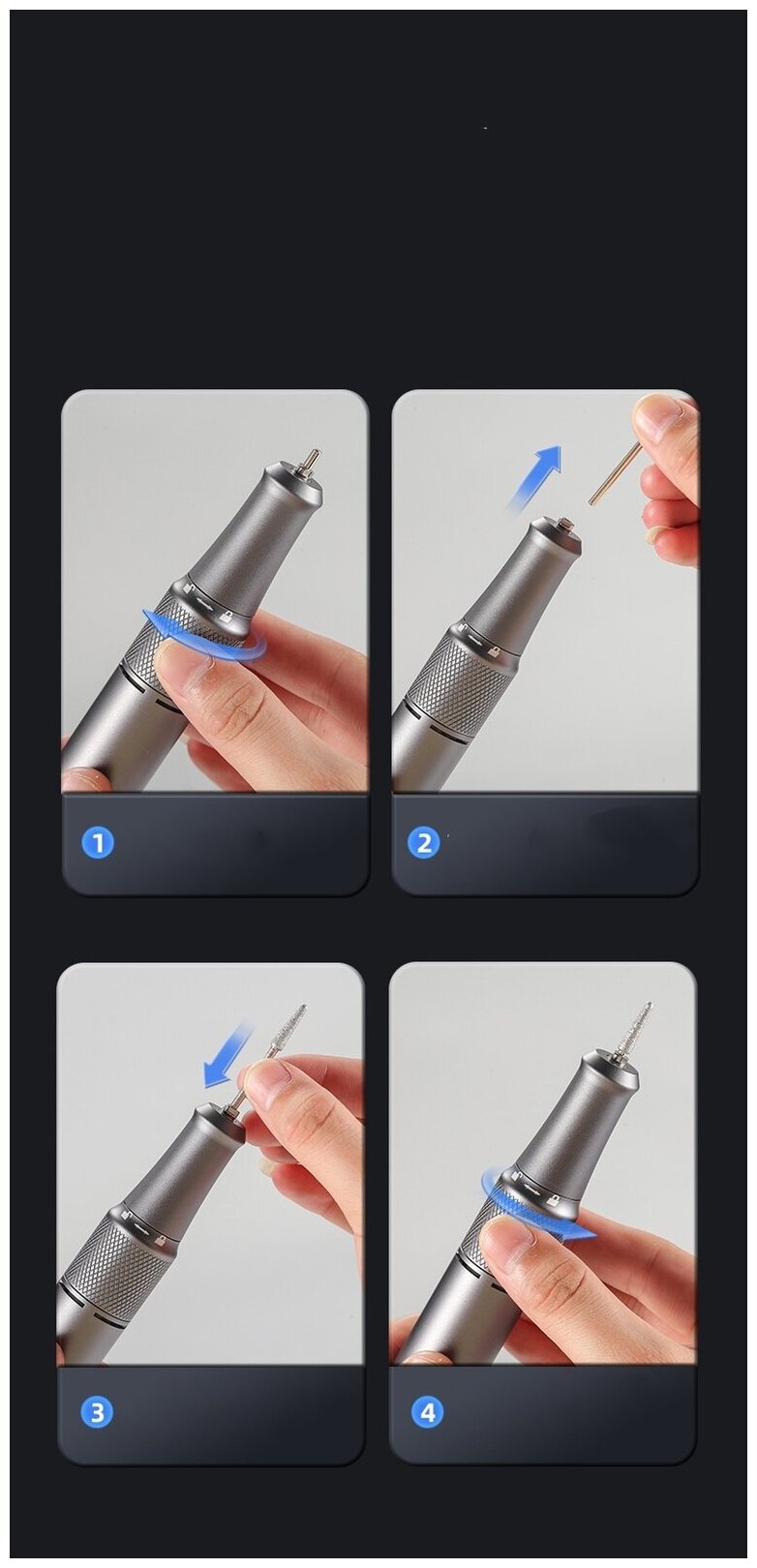 1

2

3

4